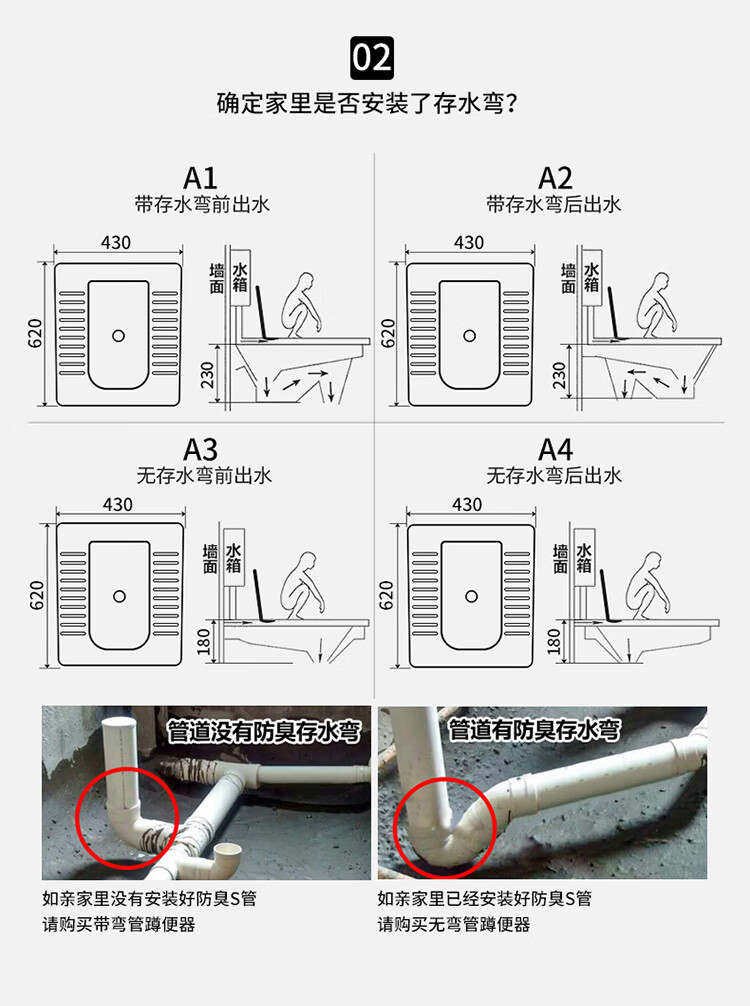 02

确定家里是否安装了存水弯？

A1
带存水弯前出水

430
620
墙面
水箱
230

A2
带存水弯后出水

430
620
墙面
水箱
230

A3
无存水弯前出水

430
620
墙面
水箱
180

A4
无存水弯后出水

430
620
墙面
水箱
180

管道没有防臭存水弯

如亲家里没有安装好防臭S管
请购买带弯管蹲便器

管道有防臭存水弯

如亲家里已经安装好防臭S管
请购买无弯管蹲便器