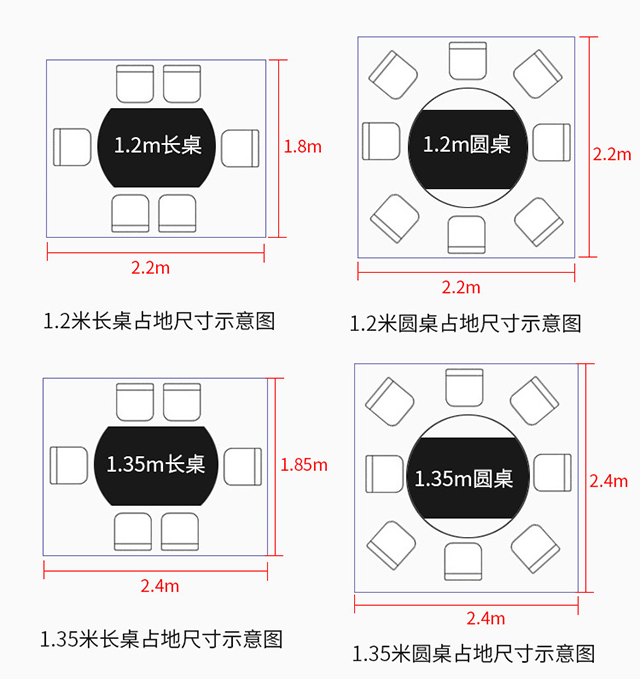 1.2m长桌

1.8m

2.2m

1.2米长桌占地尺寸示意图

1.2m圆桌

2.2m

2.2m

1.2米圆桌占地尺寸示意图

1.35m长桌

1.85m

2.4m

1.35米长桌占地尺寸示意图

1.35m圆桌

2.4m

2.4m

1.35米圆桌占地尺寸示意图