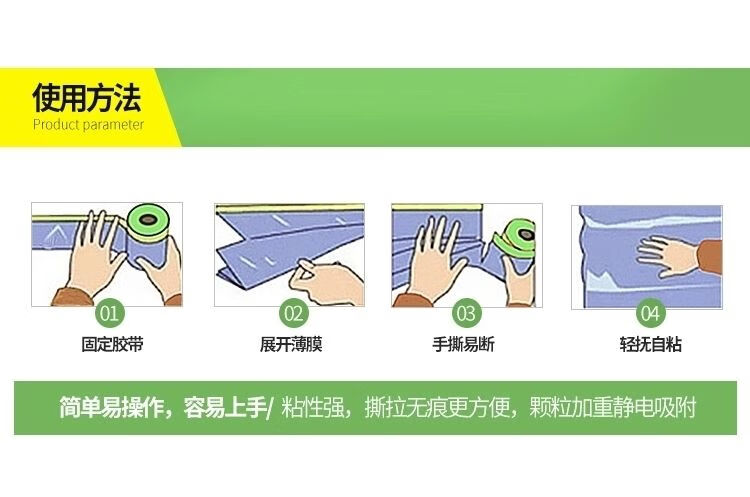 使用方法
Product parameter

01
固定胶带

02
展开薄膜

03
手撕易断

04
轻抚自粘

简单易操作，容易上手/ 粘性强，撕拉无痕更方便，颗粒加重静电吸附