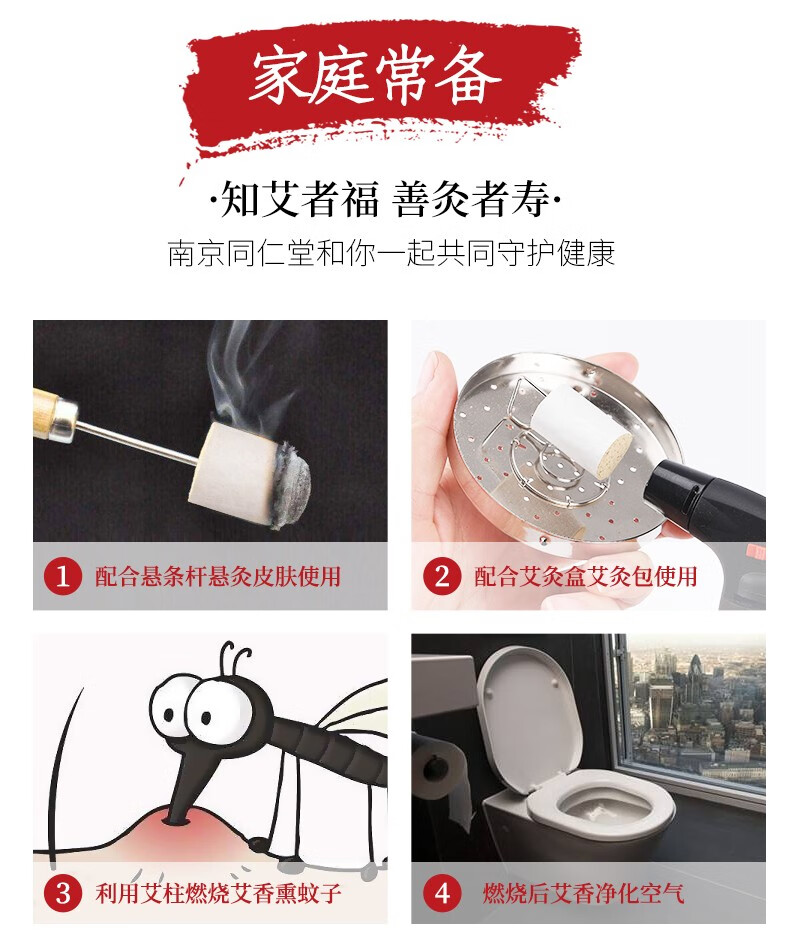 家庭常备

·知艾者福 善灸者寿·

南京同仁堂和你一起共同守护健康

1 配合悬条杆悬灸皮肤使用

2 配合艾灸盒艾灸包使用

3 利用艾柱燃烧艾香熏蚊子

4 燃烧后艾香净化空气