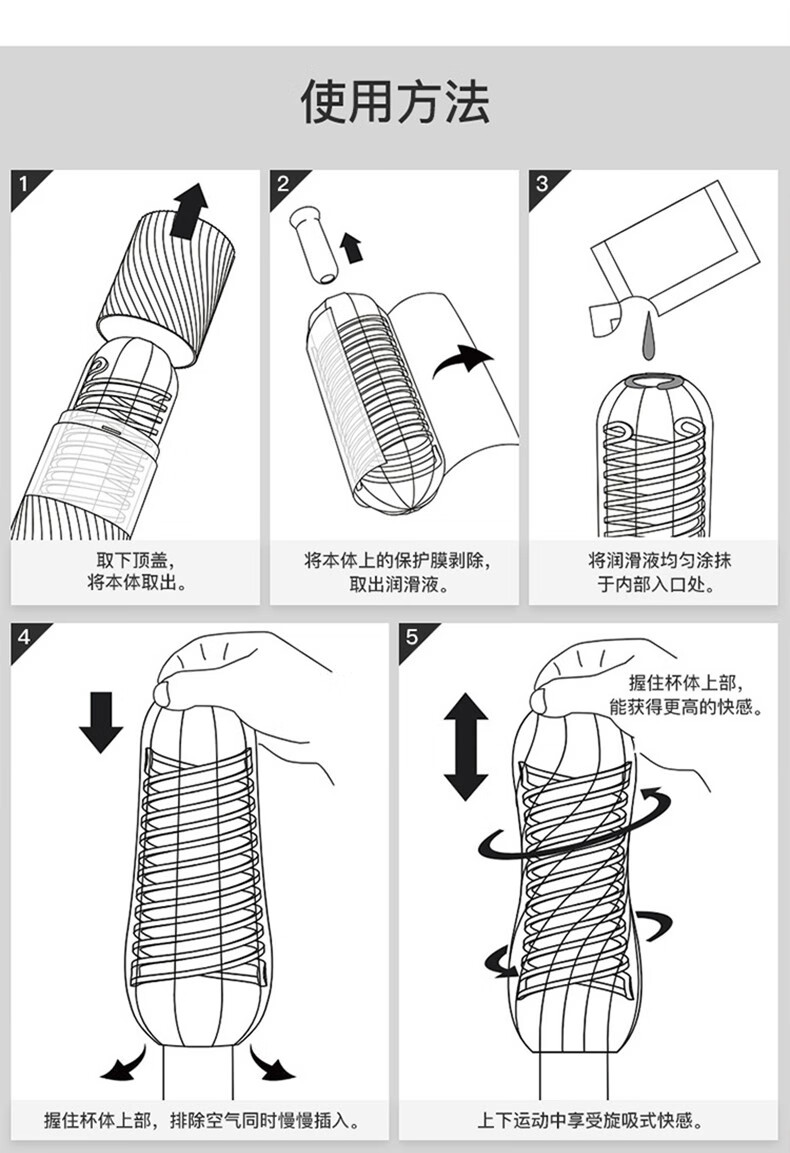 使用方法

1

取下顶盖，将本体取出。

2

将本体上的保护膜剥除，取出润滑液。

3

将润滑液均匀涂抹于内部入口处。

4

握住杯体上部，排除空气同时慢慢插入。

5

握住杯体上部，能获得更高的快感。

上下运动中享受旋吸式快感。