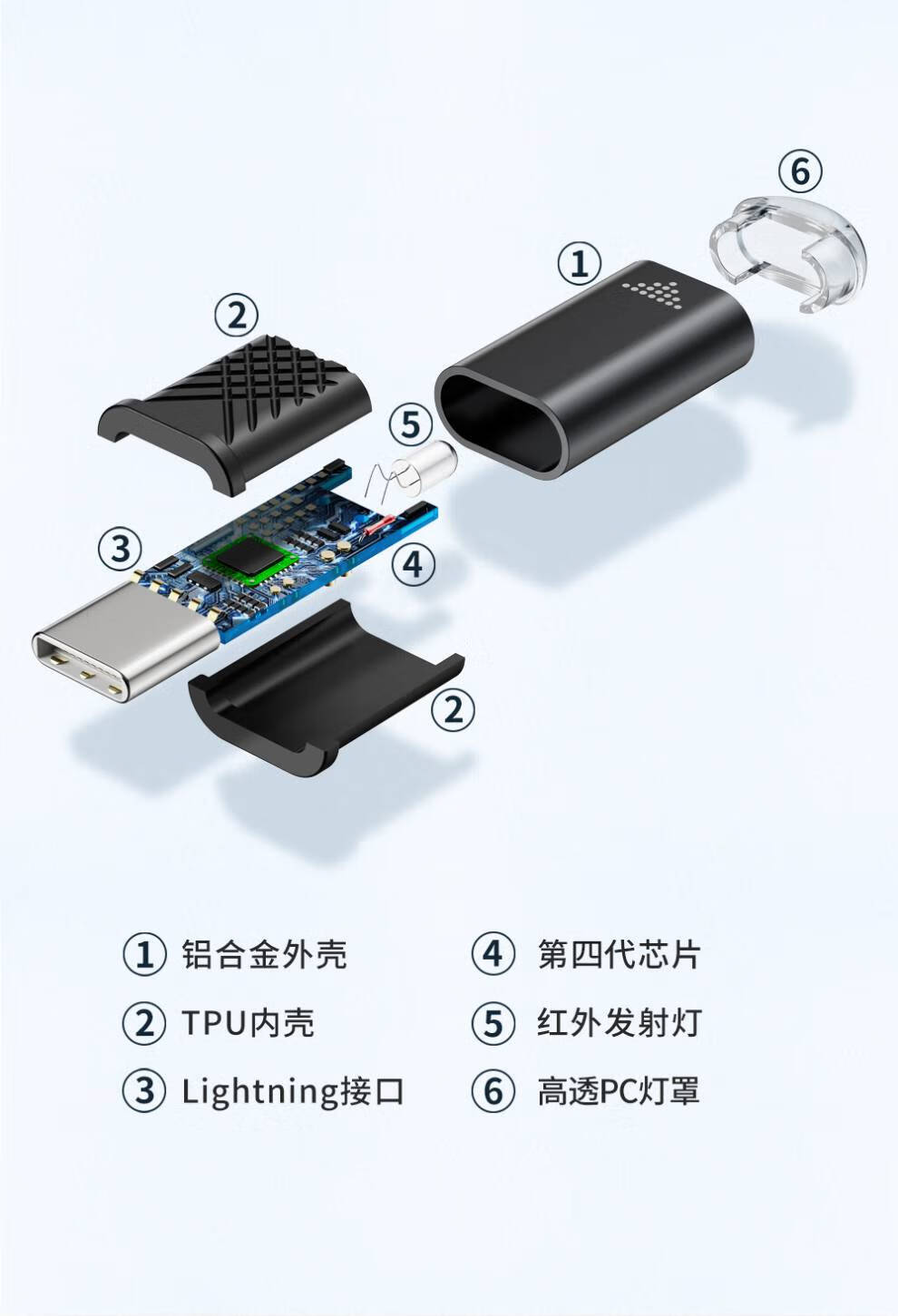 ⑥

①

②

⑤

③

④

②

① 铝合金外壳

② TPU内壳

③ Lightning接口

④ 第四代芯片

⑤ 红外发射灯

⑥ 高透PC灯罩