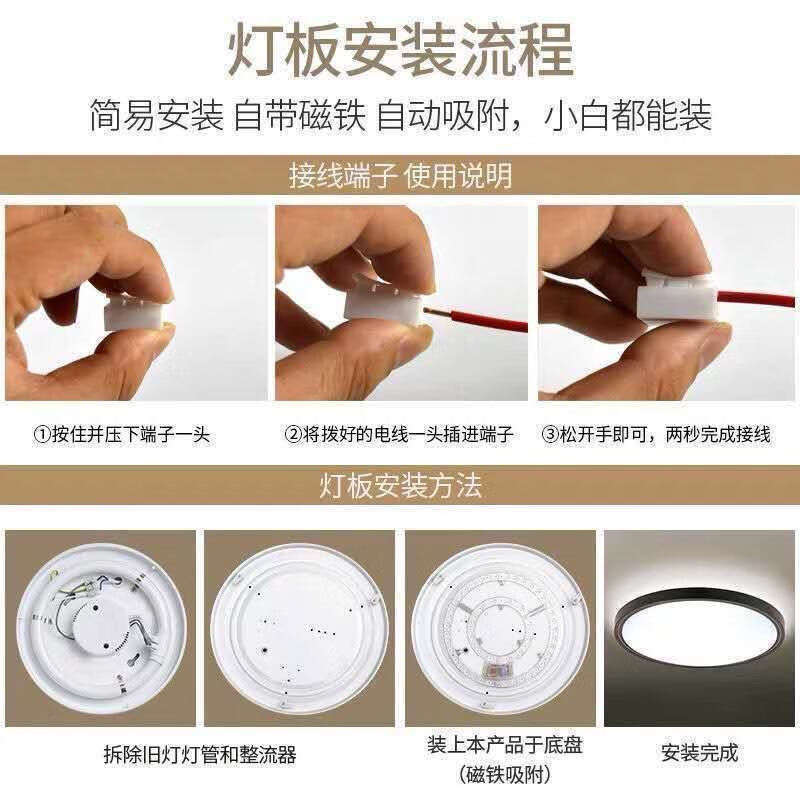 灯板安装流程

简易安装 自带磁铁 自动吸附，小白都能装

接线端子 使用说明

①按住并压下端子一头

②将拨好的电线一头插进端子

③松开手即可，两秒完成接线

灯板安装方法

拆除旧灯灯管和整流器

装上本产品于底盘 (磁铁吸附)

安装完成