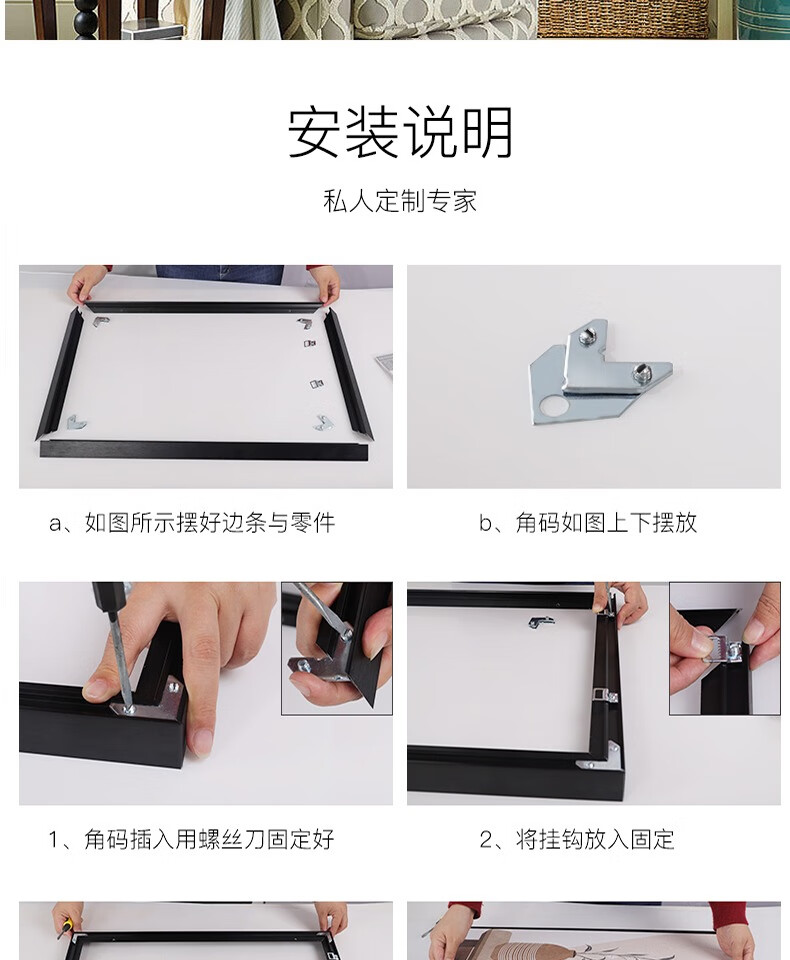 安装说明

私人定制专家

a、如图所示摆好边条与零件

b、角码如图上下摆放

1、角码插入用螺丝刀固定好

2、将挂钩放入固定