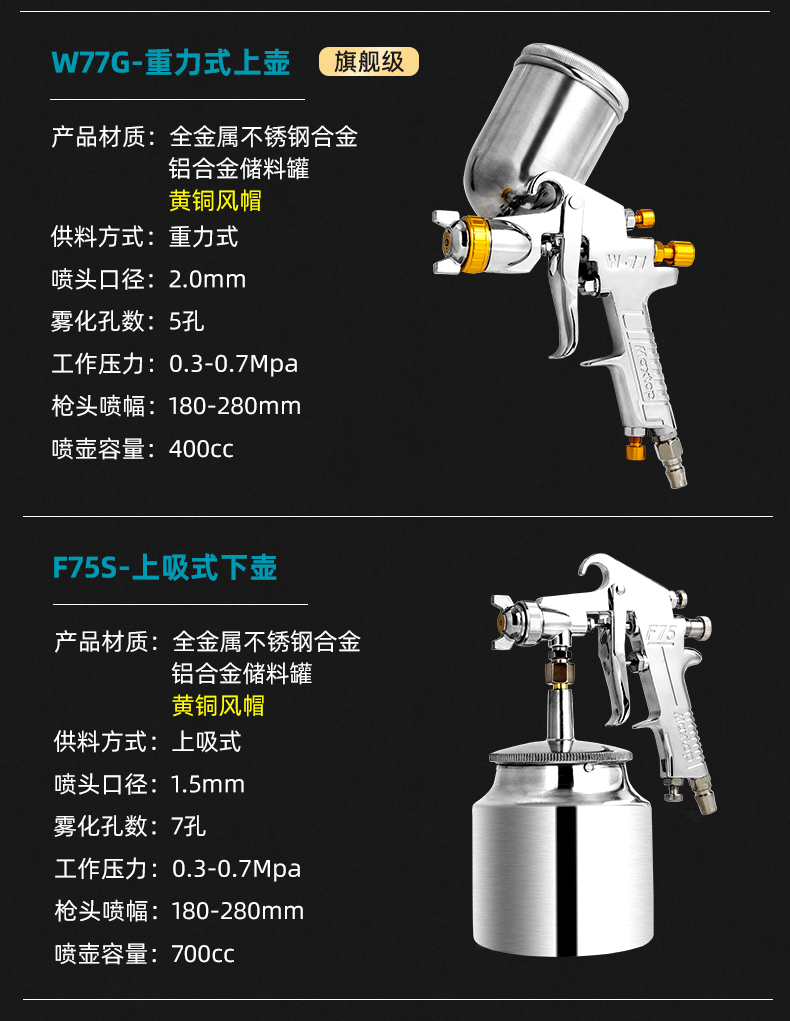 W77G-重力式上壶 旗舰级

产品材质：全金属不锈钢合金
铝合金储料罐
黄铜风帽
供料方式：重力式
喷头口径：2.0mm
雾化孔数：5孔
工作压力：0.3-0.7Mpa
枪头喷幅：180-280mm
喷壶容量：400cc

W-77

F75S-上吸式下壶

产品材质：全金属不锈钢合金
铝合金储料罐
黄铜风帽
供料方式：上吸式
喷头口径：1.5mm
雾化孔数：7孔
工作压力：0.3-0.7Mpa
枪头喷幅：180-280mm
喷壶容量：700cc

F75