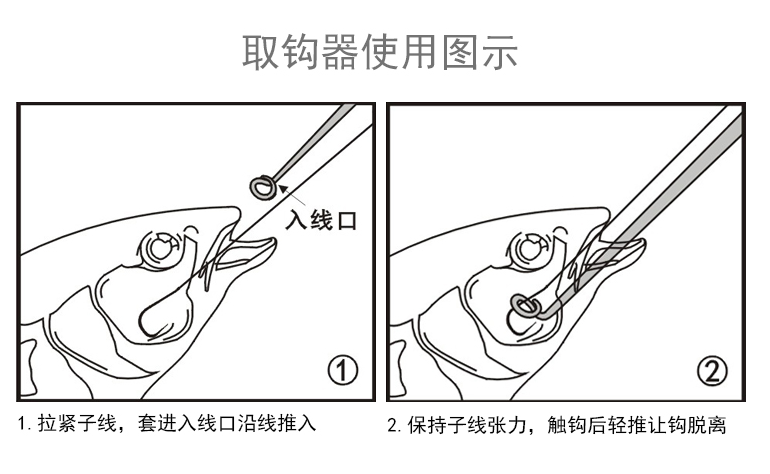 取钩器使用图示

入线口

①

1. 拉紧子线，套进入线口沿线推入

②

2. 保持子线张力，触钩后轻推让钩脱离