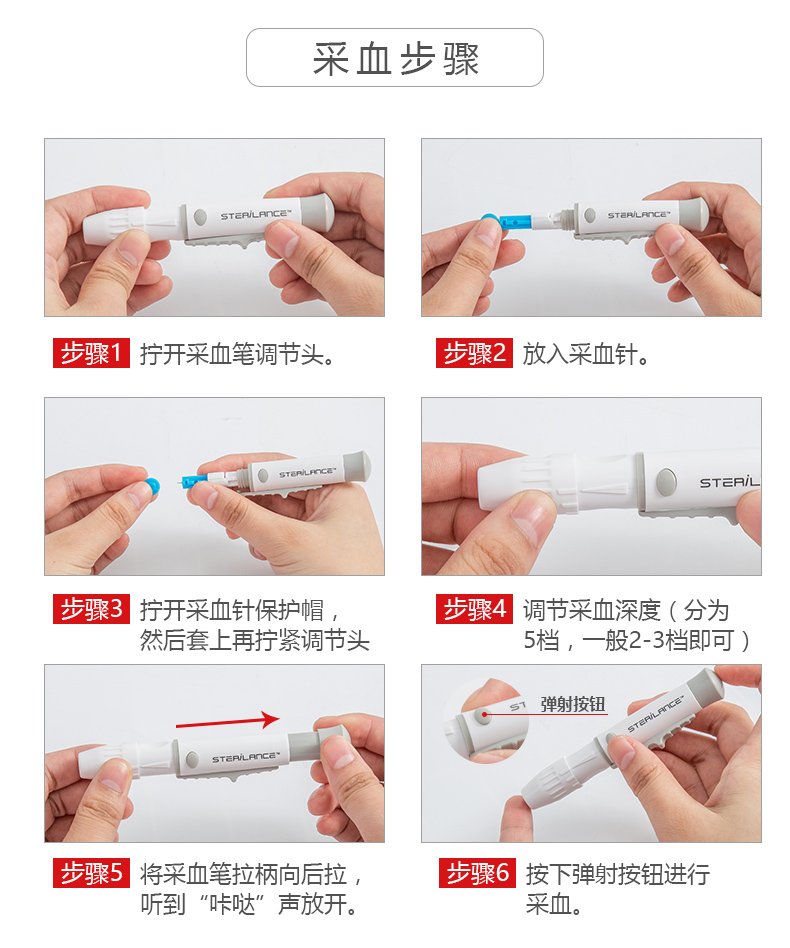 采血步骤

STERiLANCE™

步骤1 拧开采血笔调节头。

STERiLANCE™

步骤2 放入采血针。

STERiLANCE™

步骤3 拧开采血针保护帽，然后套上再拧紧调节头

STERiL

步骤4 调节采血深度（分为5档，一般2-3档即可）

STERiLANCE™

步骤5 将采血笔拉柄向后拉，听到“咔哒”声放开。

ST 弹射按钮

STERiLANCE™

步骤6 按下弹射按钮进行采血。