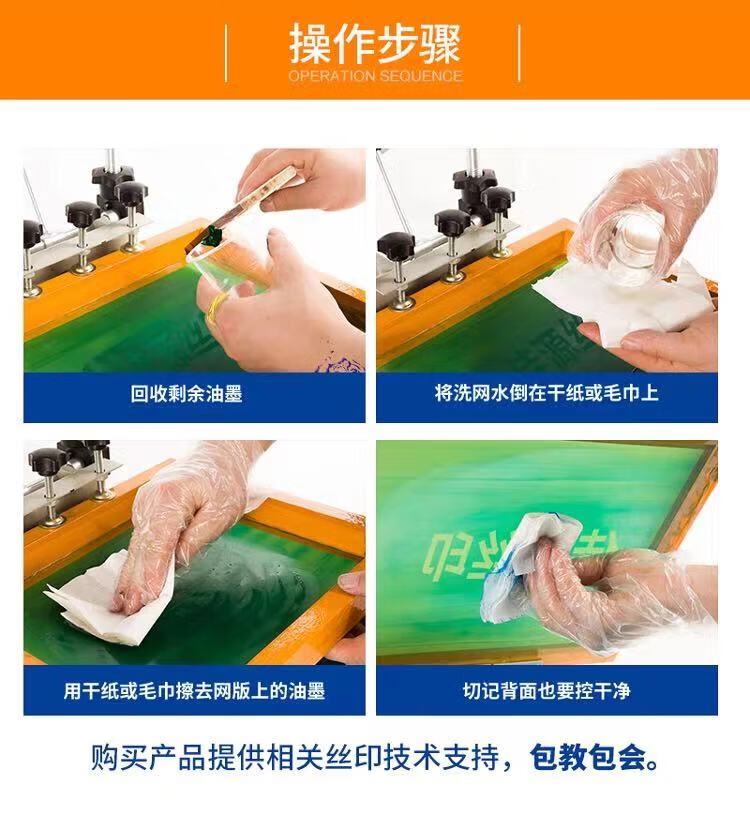 操作步骤
OPERATION SEQUENCE

回收剩余油墨

将洗网水倒在干纸或毛巾上

用干纸或毛巾擦去网版上的油墨

切记背面也要控干净

购买产品提供相关丝印技术支持，包教包会。