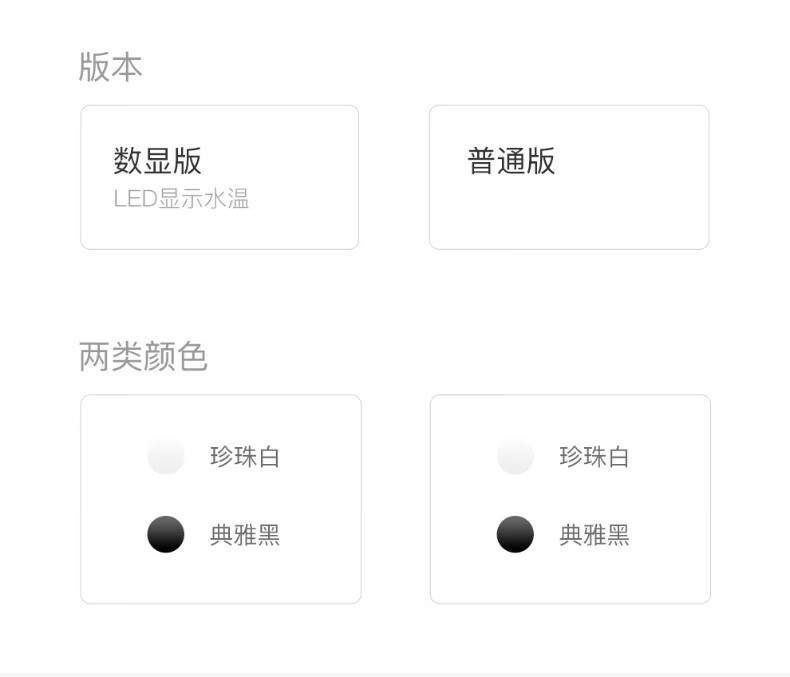 版本

数显版
LED显示水温

普通版

两类颜色

珍珠白
典雅黑

珍珠白
典雅黑