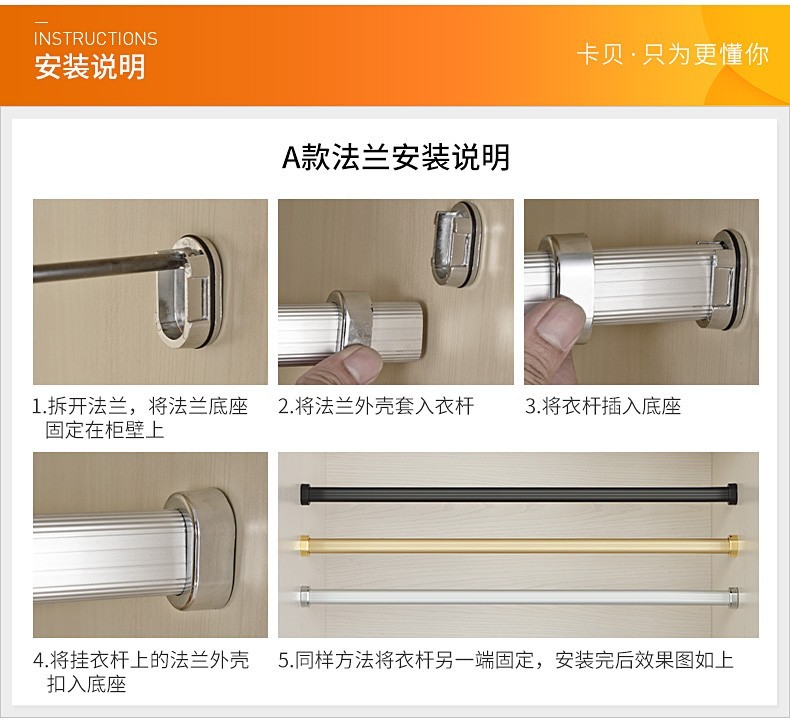 INSTRUCTIONS
安装说明

卡贝·只为更懂你

A款法兰安装说明

1.拆开法兰，将法兰底座固定在柜壁上

2.将法兰外壳套入衣杆

3.将衣杆插入底座

4.将挂衣杆上的法兰外壳扣入底座

5.同样方法将衣杆另一端固定，安装完后效果图如上