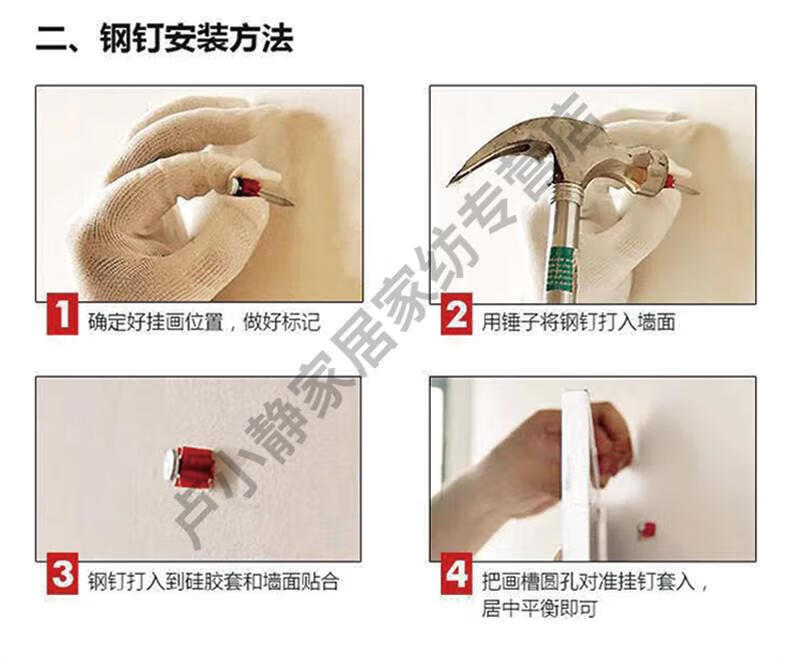 二、钢钉安装方法

1 确定好挂画位置，做好标记

2 用锤子将钢钉打入墙面

3 钢钉打入到硅胶套和墙面贴合

4 把画槽圆孔对准挂钉套入，居中平衡即可

卢小静家居家纺专营店