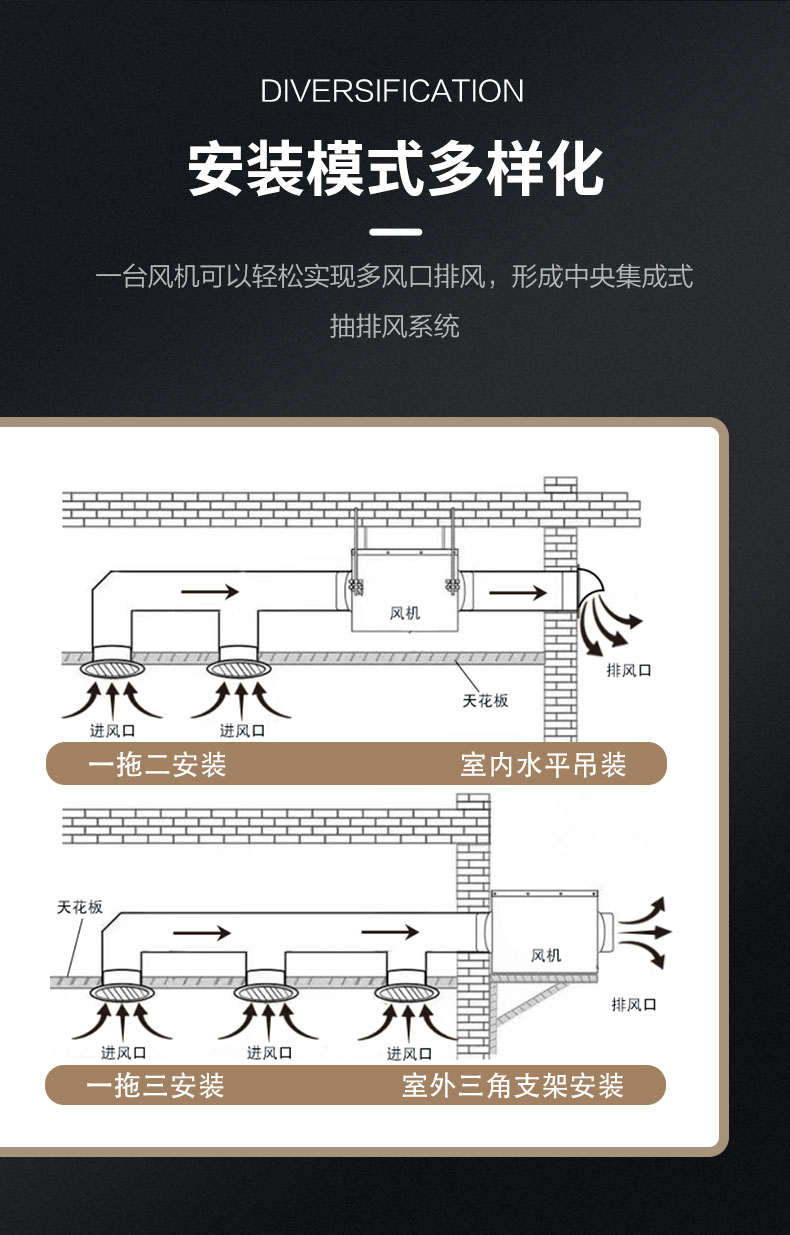 DIVERSIFICATION

安装模式多样化

一台风机可以轻松实现多风口排风，形成中央集成式抽排风系统

风机

排风口

天花板

进风口

进风口

一拖二安装

室内水平吊装

天花板

风机

排风口

进风口

进风口

进风口

一拖三安装

室外三角支架安装