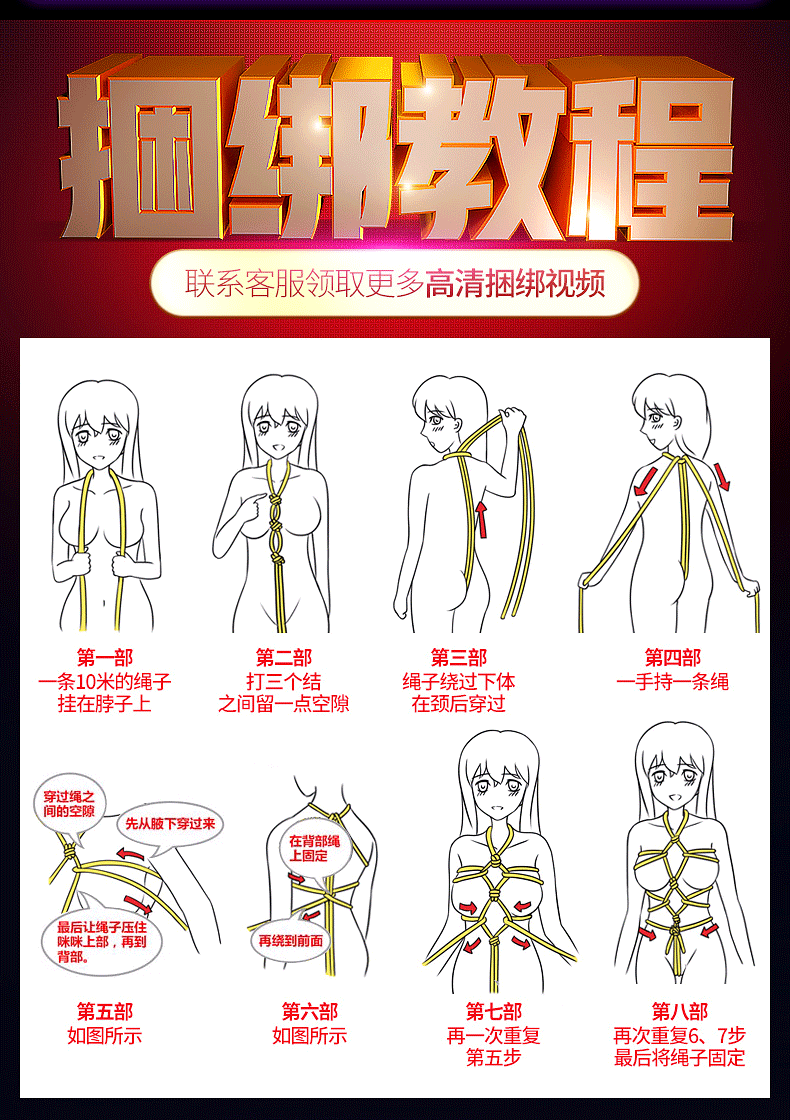 捆绑教程

联系客服领取更多高清捆绑视频

第一部
一条10米的绳子
挂在脖子上

第二部
打三个结
之间留一点空隙

第三部
绳子绕过下体
在颈后穿过

第四部
一手持一条绳

穿过绳之间的空隙

先从腋下穿过来

最后让绳子压住咪咪上部，再到背部。

第五部
如图所示

在背部绳上固定

再绕到前面

第六部
如图所示

第七部
再一次重复
第五步

第八部
再次重复6、7步
最后将绳子固定