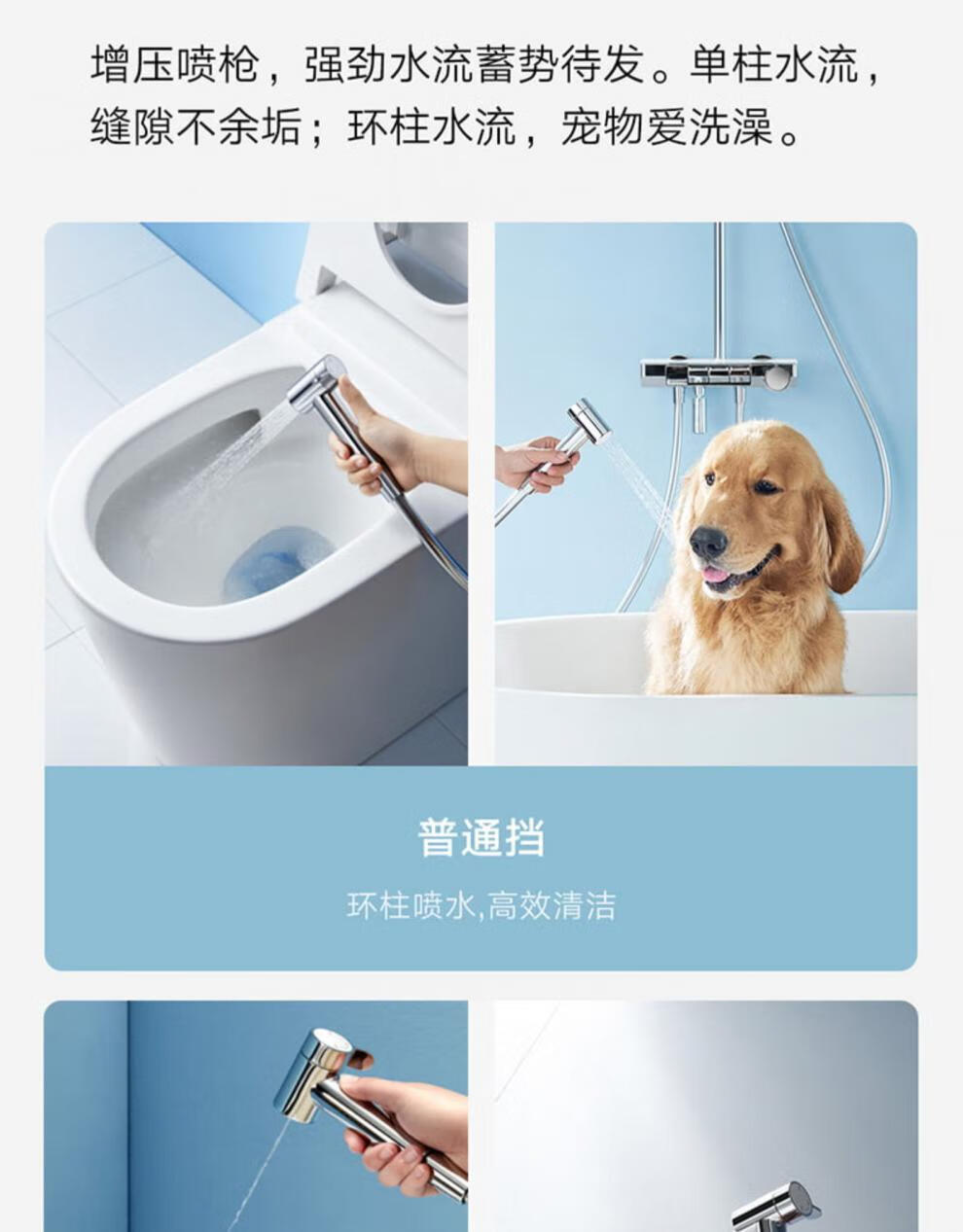 增压喷枪，强劲水流蓄势待发。单柱水流，缝隙不余垢；环柱水流，宠物爱洗澡。

普通挡

环柱喷水,高效清洁