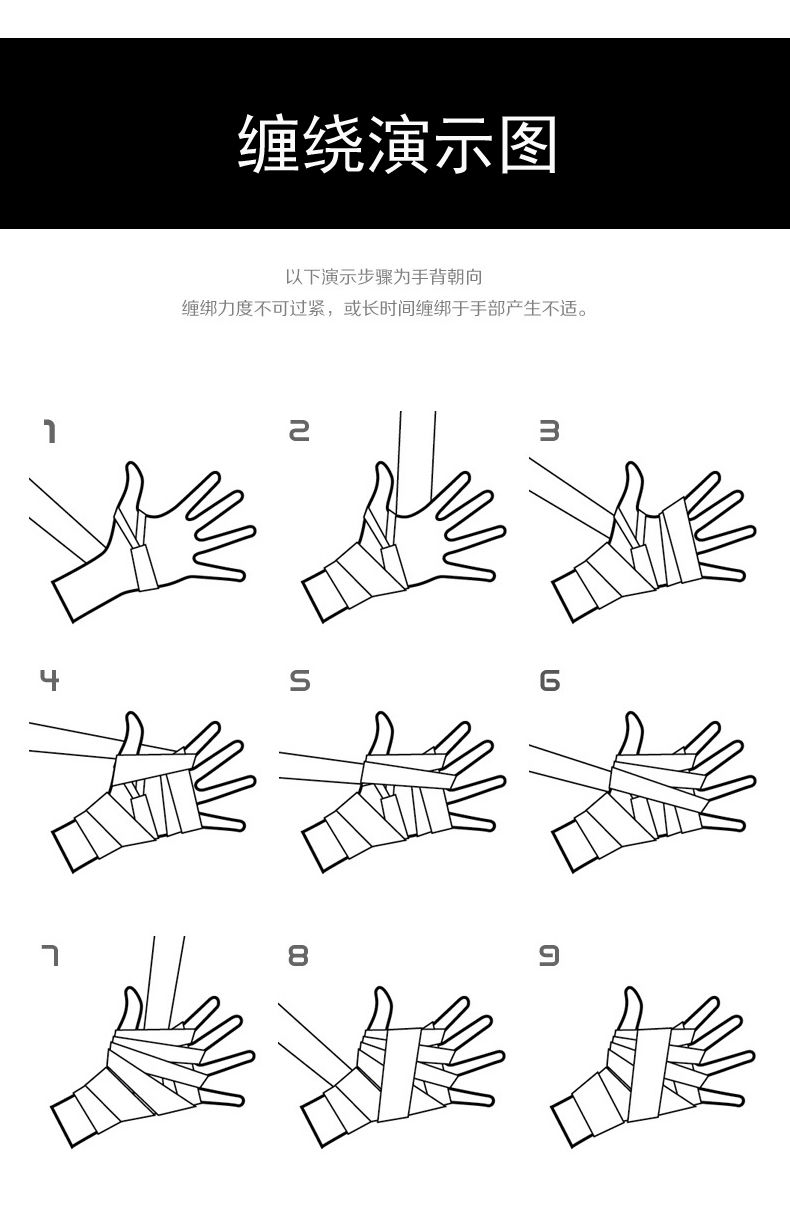 缠绕演示图

以下演示步骤为手背朝向
缠绑力度不可过紧，或长时间缠绑于手部产生不适。

1

2

3

4

5

6

7

8

9