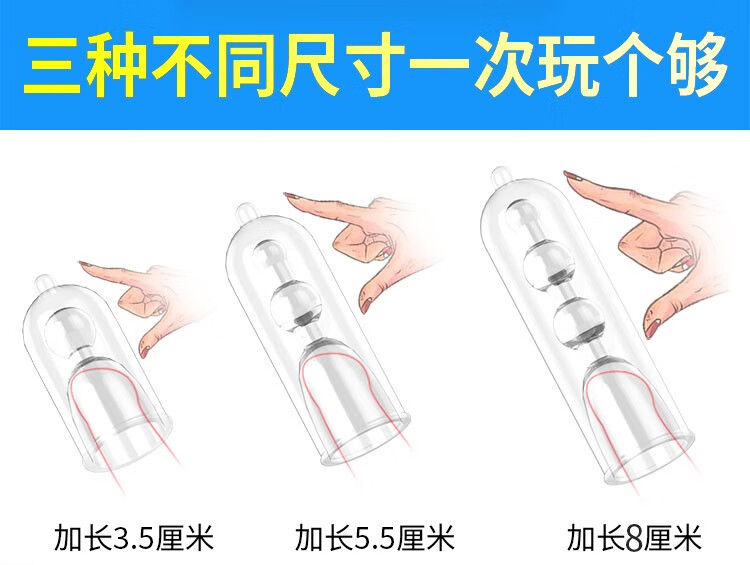 三种不同尺寸一次玩个够

加长3.5厘米

加长5.5厘米

加长8厘米