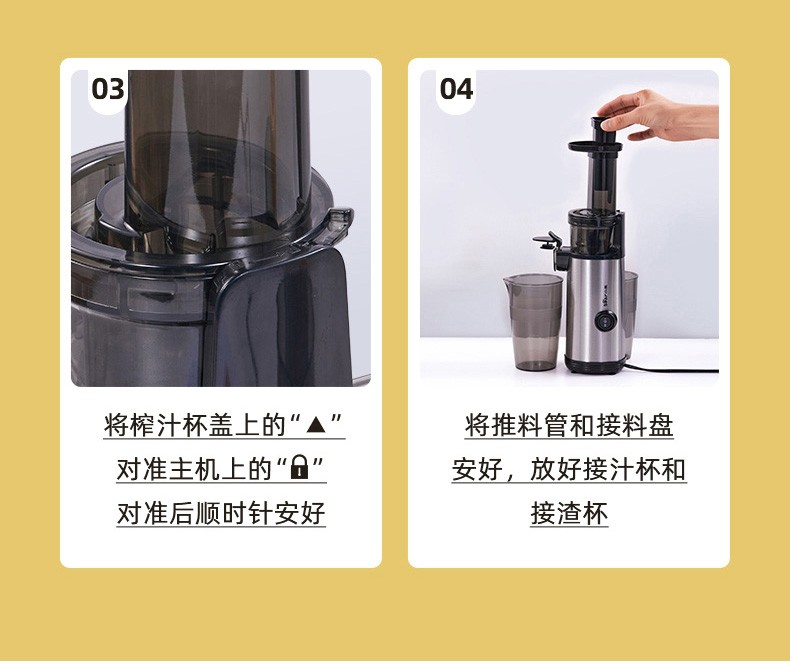 03

将榨汁杯盖上的“▲”
对准主机上的“🔒”
对准后顺时针安好

04

将推料管和接料盘
安好，放好接汁杯和
接渣杯