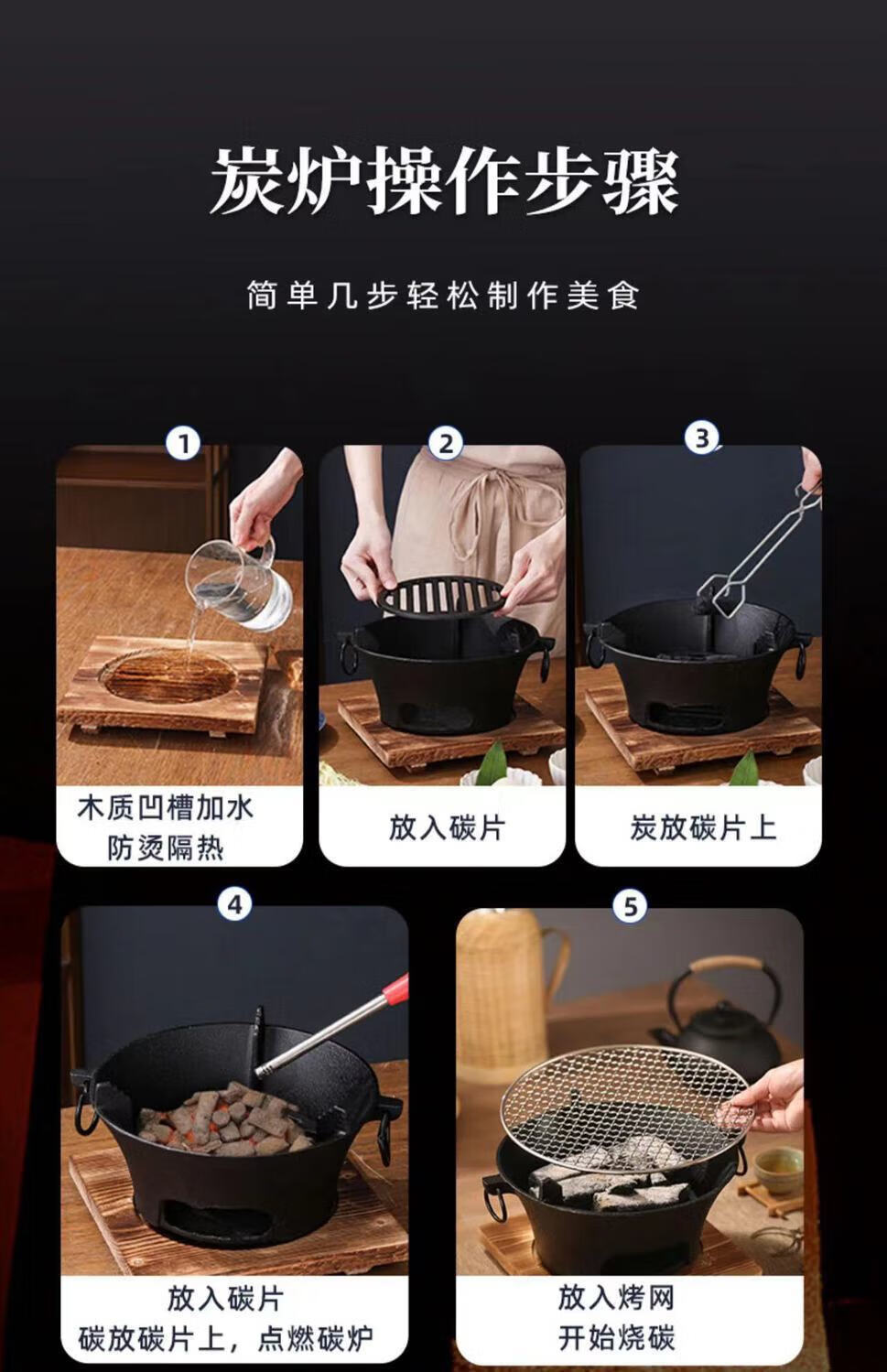 炭炉操作步骤

简单几步轻松制作美食

1

木质凹槽加水
防烫隔热

2

放入碳片

3

炭放碳片上

4

放入碳片
碳放碳片上，点燃碳炉

5

放入烤网
开始烧碳