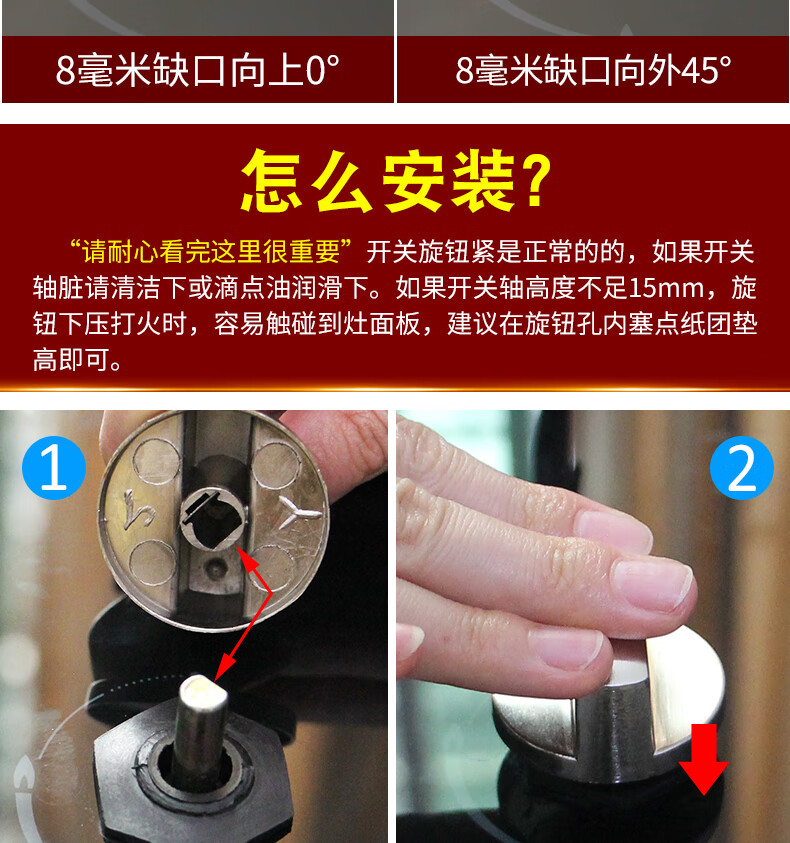 8毫米缺口向上0°

8毫米缺口向外45°

怎么安装?

“请耐心看完这里很重要”开关旋钮紧是正常的的，如果开关轴脏请清洁下或滴点油润滑下。如果开关轴高度不足15mm，旋钮下压打火时，容易触碰到灶面板，建议在旋钮孔内塞点纸团垫高即可。

1

2