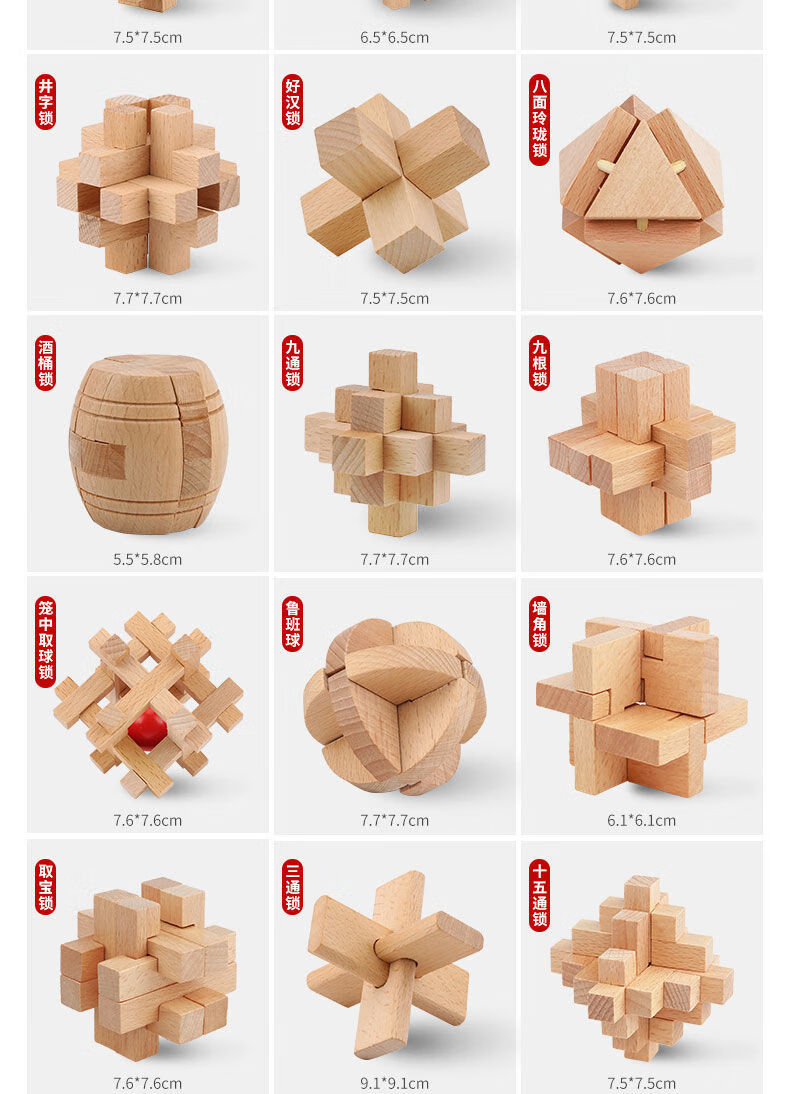 7.5*7.5cm

6.5*6.5cm

7.5*7.5cm

井字锁

7.7*7.7cm

好汉锁

7.5*7.5cm

八面玲珑锁

7.6*7.6cm

酒桶锁

5.5*5.8cm

九通锁

7.7*7.7cm

九根锁

7.6*7.6cm

笼中取球锁

7.6*7.6cm

鲁班球

7.7*7.7cm

墙角锁

6.1*6.1cm

取宝锁

7.6*7.6cm

三通锁

9.1*9.1cm

十五通锁

7.5*7.5cm