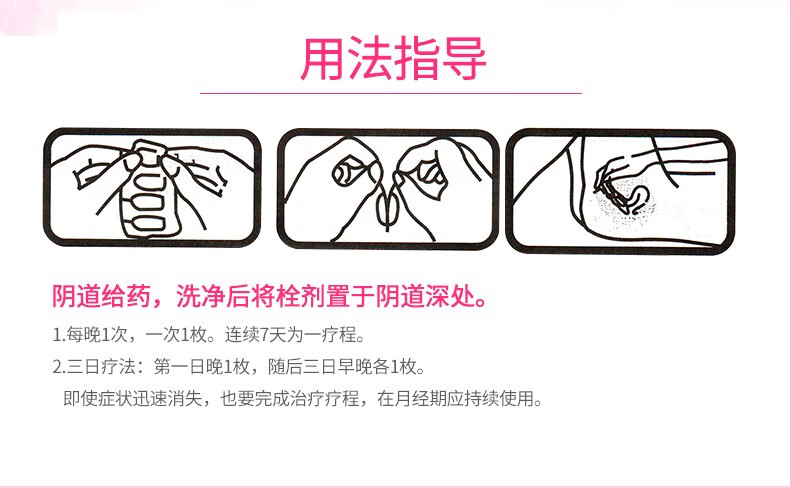 用法指导

阴道给药，洗净后将栓剂置于阴道深处。

1.每晚1次，一次1枚。连续7天为一疗程。

2.三日疗法：第一日晚1枚，随后三日早晚各1枚。

即使症状迅速消失，也要完成治疗疗程，在月经期应持续使用。