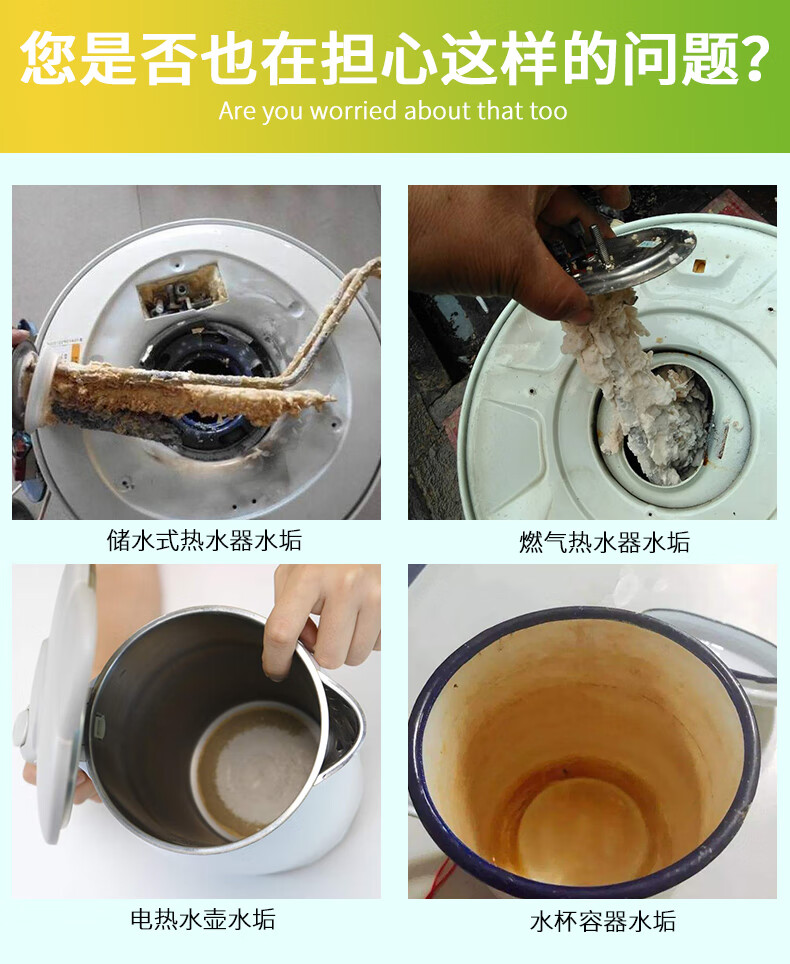 您是否也在担心这样的问题?
Are you worried about that too

储水式热水器水垢

燃气热水器水垢

电热水壶水垢

水杯容器水垢