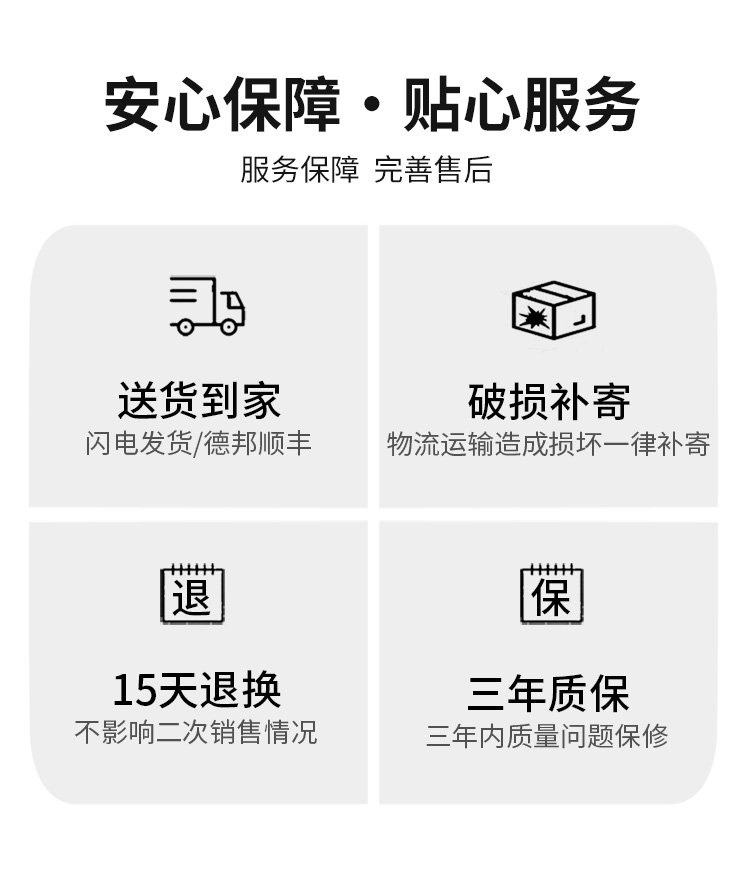 安心保障·贴心服务

服务保障 完善售后

送货到家

闪电发货/德邦顺丰

破损补寄

物流运输造成损坏一律补寄

退

15天退换

不影响二次销售情况

保

三年质保

三年内质量问题保修