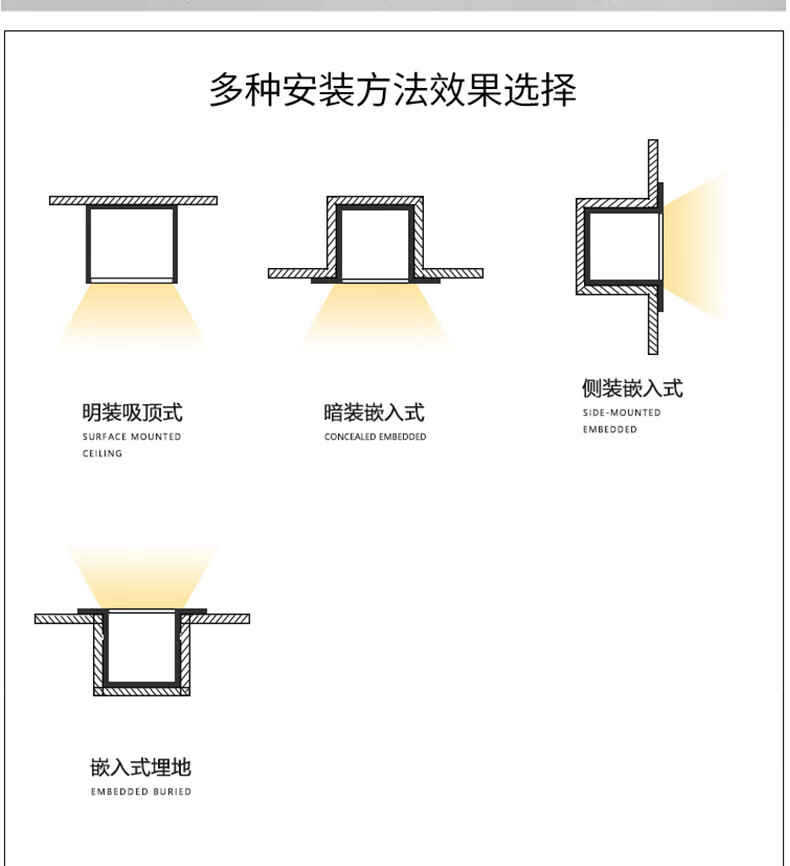 多种安装方法效果选择

明装吸顶式
SURFACE MOUNTED CEILING

暗装嵌入式
CONCEALED EMBEDDED

侧装嵌入式
SIDE-MOUNTED EMBEDDED

嵌入式埋地
EMBEDDED BURIED