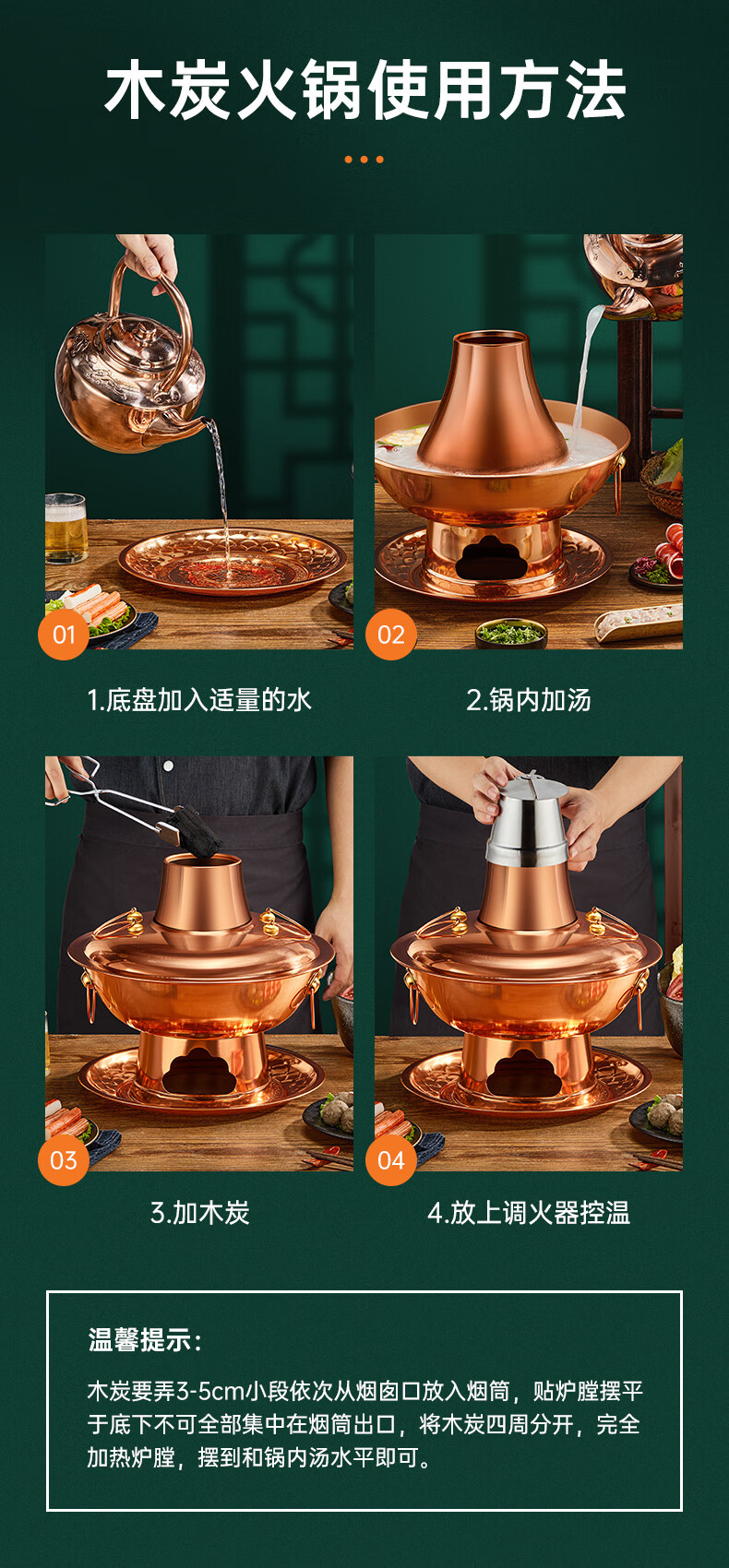 木炭火锅使用方法

01
1.底盘加入适量的水

02
2.锅内加汤

03
3.加木炭

04
4.放上调火器控温

温馨提示：

木炭要弄3-5cm小段依次从烟囱口放入烟筒，贴炉膛摆平于底下不可全部集中在烟筒出口，将木炭四周分开，完全加热炉膛，摆到和锅内汤水平即可。