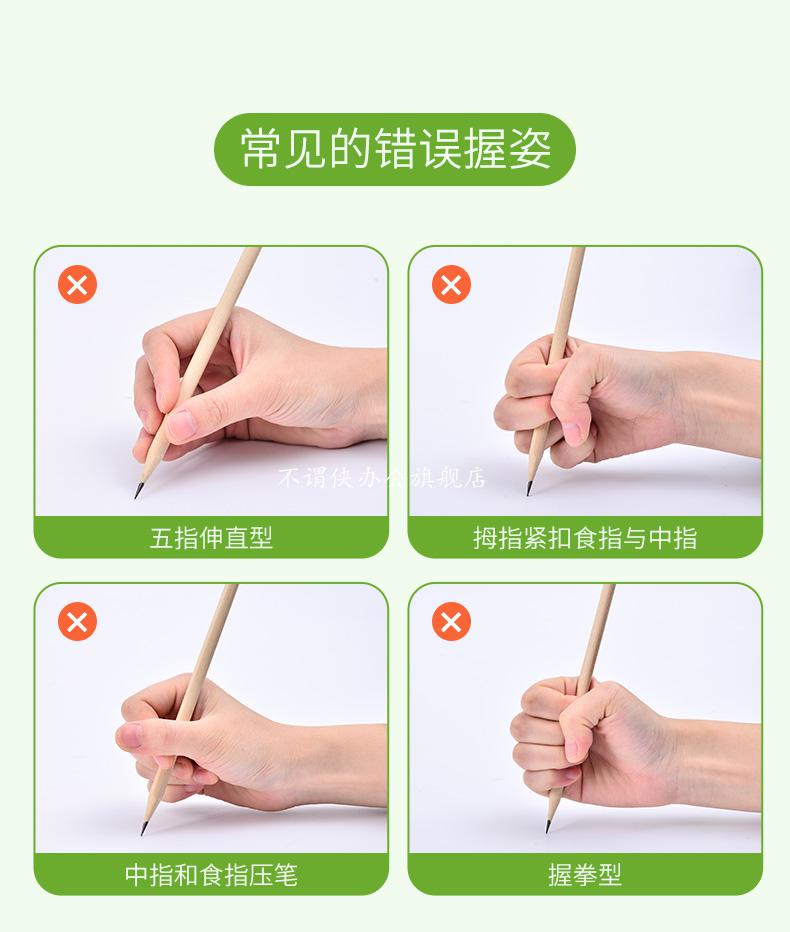 常见的错误握姿

五指伸直型

拇指紧扣食指与中指

不谓侠办公旗舰店

中指和食指压笔

握拳型