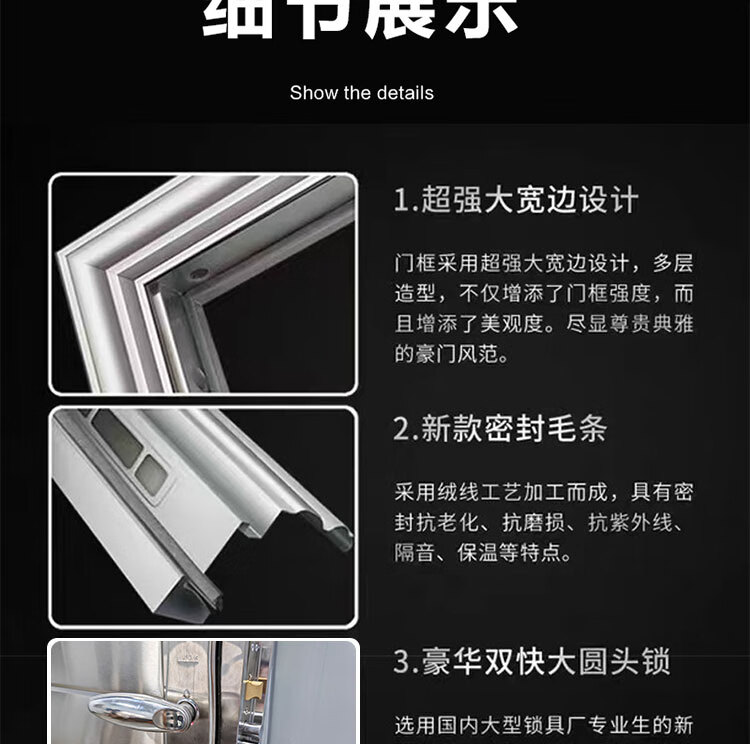 细节展示

Show the details

1.超强大宽边设计

门框采用超强大宽边设计，多层造型，不仅增添了门框强度，而且增添了美观度。尽显尊贵典雅的豪门风范。

2.新款密封毛条

采用绒线工艺加工而成，具有密封抗老化、抗磨损、抗紫外线、隔音、保温等特点。

3.豪华双快大圆头锁

选用国内大型锁具厂专业生的新