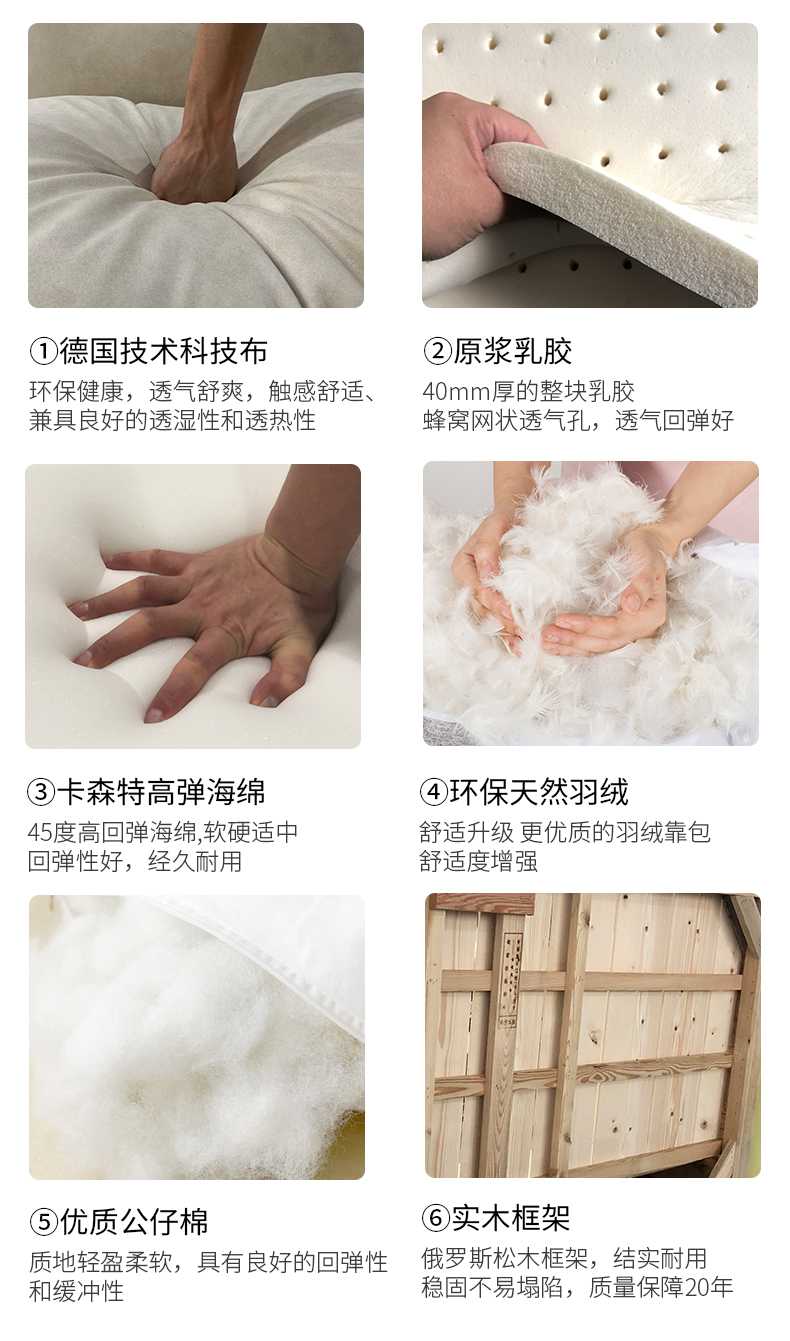 ①德国技术科技布
环保健康，透气舒爽，触感舒适、兼具良好的透湿性和透热性

②原浆乳胶
40mm厚的整块乳胶
蜂窝网状透气孔，透气回弹好

③卡森特高弹海绵
45度高回弹海绵,软硬适中
回弹性好，经久耐用

④环保天然羽绒
舒适升级 更优质的羽绒靠包
舒适度增强

⑤优质公仔棉
质地轻盈柔软，具有良好的回弹性和缓冲性

⑥实木框架
俄罗斯松木框架，结实耐用
稳固不易塌陷，质量保障20年