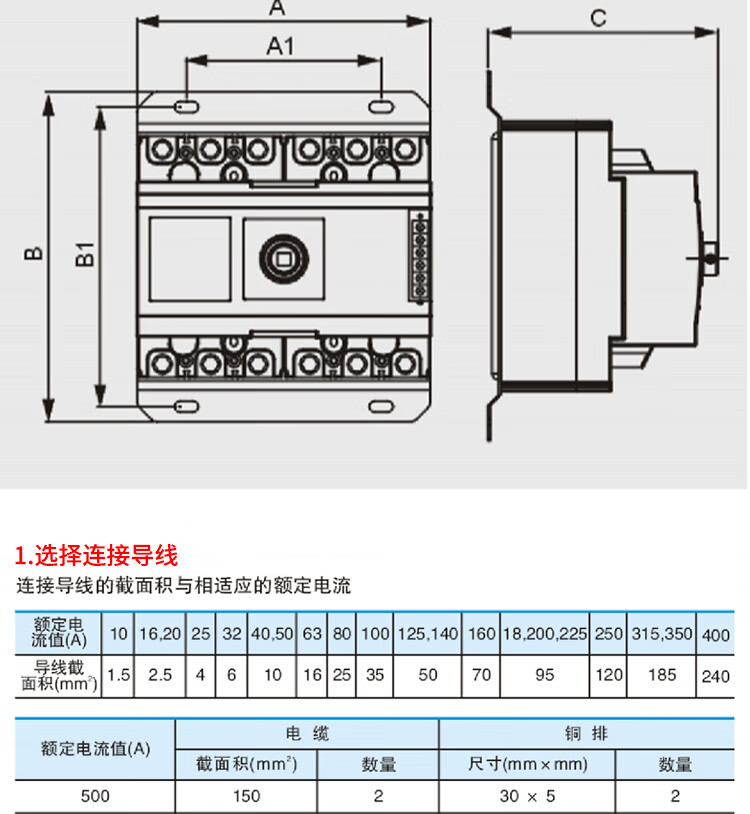 A

A1

B

B1

C

1.选择连接导线

连接导线的截面积与相适应的额定电流

| 额定电流值(A) | 10 | 16,20 | 25 | 32 | 40,50 | 63 | 80 | 100 | 125,140 | 160 | 18,200,225 | 250 | 315,350 | 400 |
|---|---|---|---|---|---|---|---|---|---|---|---|---|---|---|
| 导线截面积($mm^2$) | 1.5 | 2.5 | 4 | 6 | 10 | 16 | 25 | 35 | 50 | 70 | 95 | 120 | 185 | 240 |

| 额定电流值(A) | 电 缆 | | 铜 排 | |
|---|---|---|---|---|
| | 截面积($mm^2$) | 数量 | 尺寸(mm×mm) | 数量 |
| 500 | 150 | 2 | 30 × 5 | 2 |