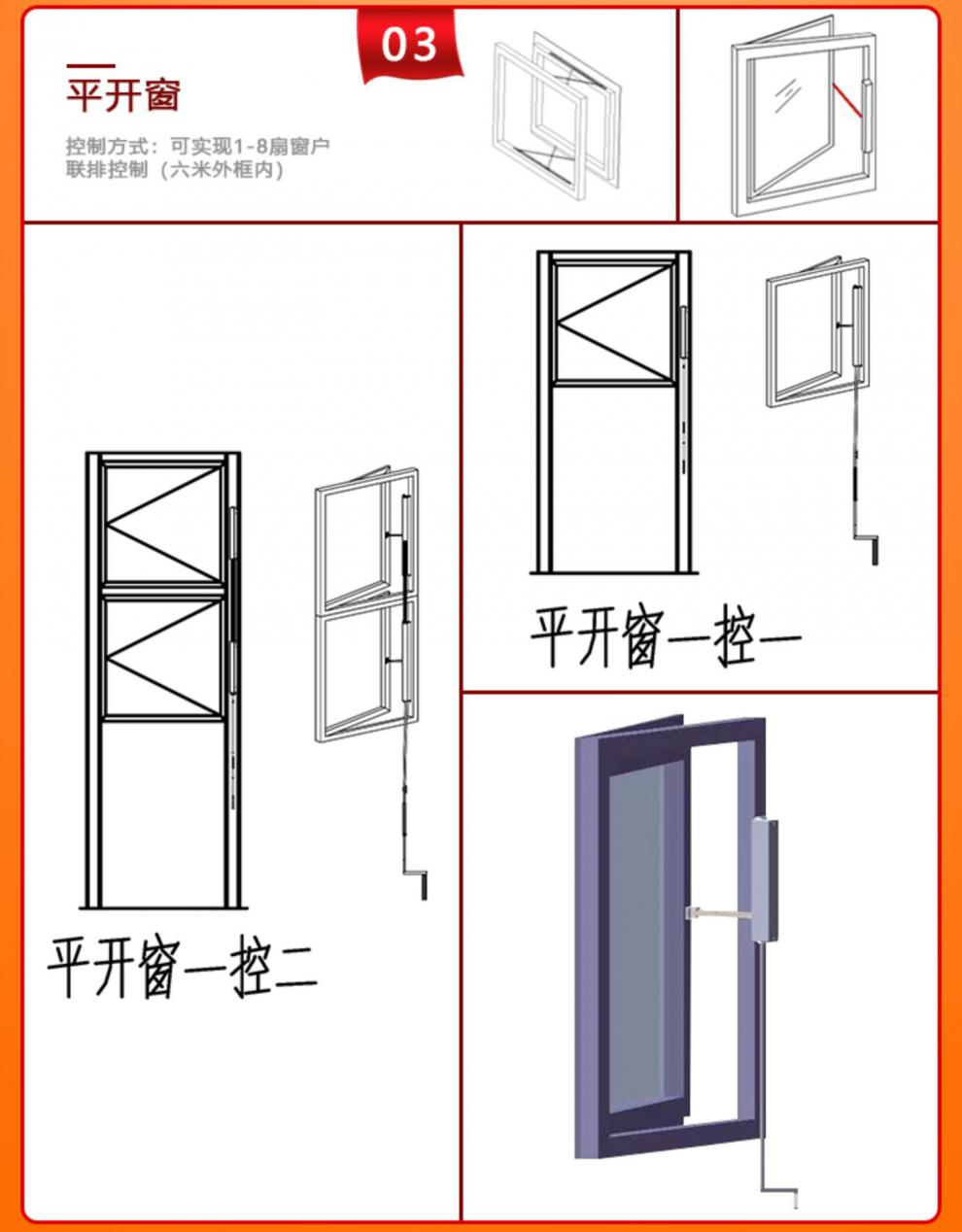 03

平开窗

控制方式：可实现1-8扇窗户联排控制（六米外框内）

平开窗一控二

平开窗一控一