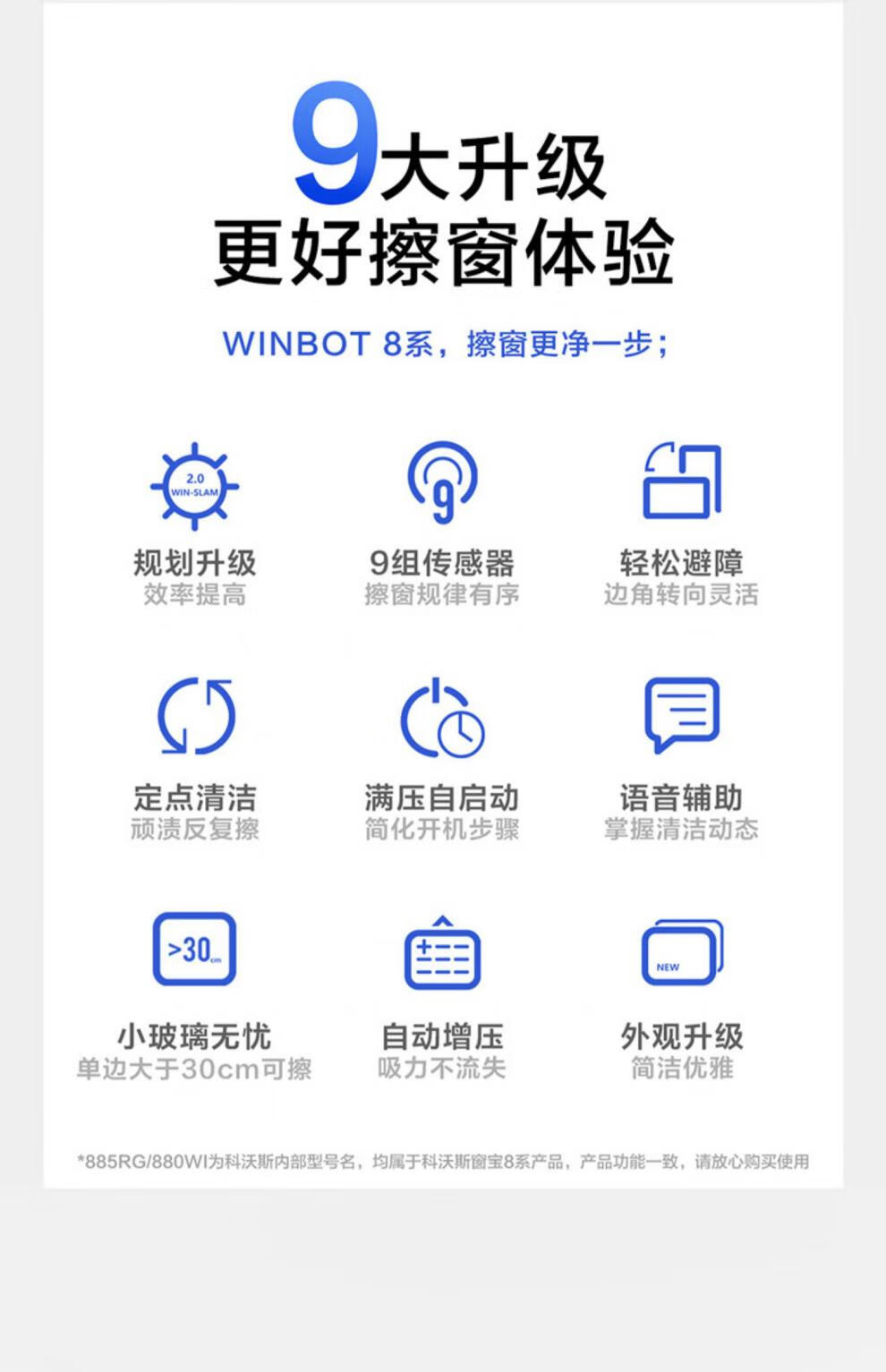 9大升级
更好擦窗体验

WINBOT 8系，擦窗更净一步；

2.0
WIN-SLAM

规划升级
效率提高

9

9组传感器
擦窗规律有序

轻松避障
边角转向灵活

定点清洁
顽渍反复擦

满压自启动
简化开机步骤

语音辅助
掌握清洁动态

>30cm

小玻璃无忧
单边大于30cm可擦

自动增压
吸力不流失

NEW

外观升级
简洁优雅

*885RG/880WI为科沃斯内部型号名，均属于科沃斯窗宝8系产品，产品功能一致，请放心购买使用