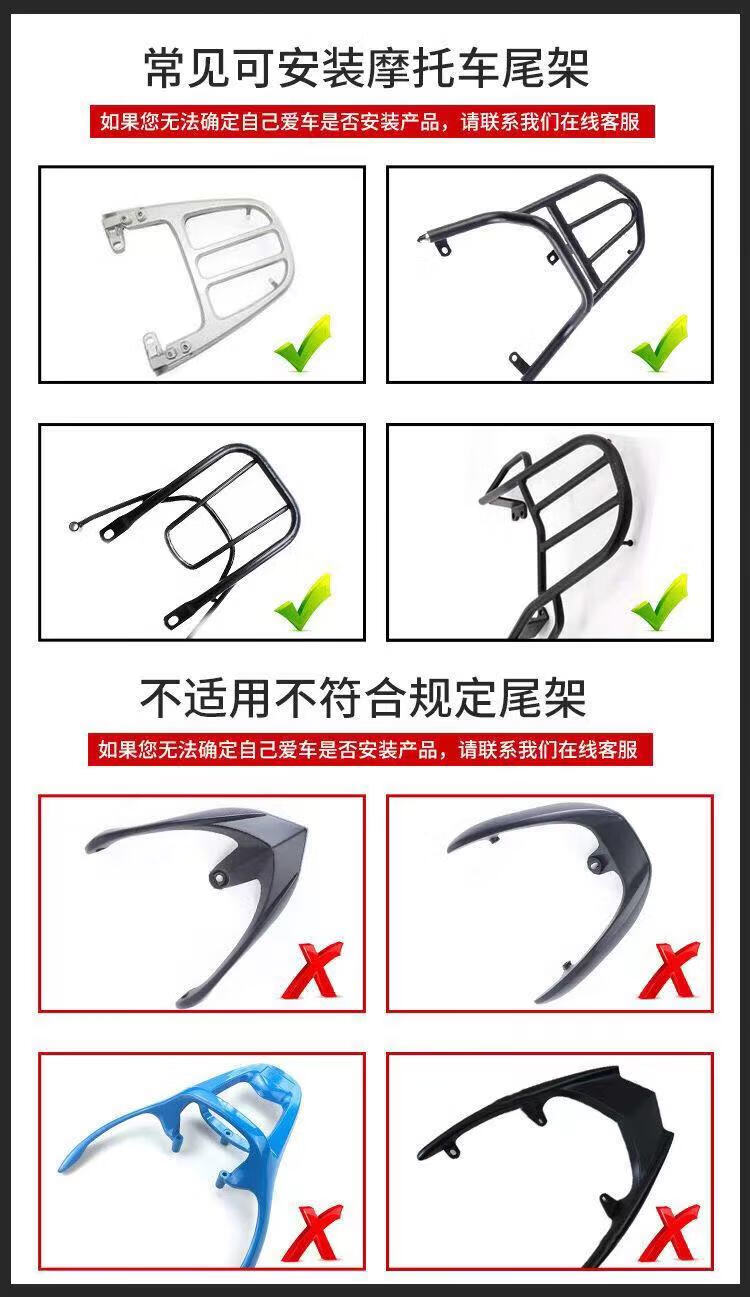 常见可安装摩托车尾架

如果您无法确定自己爱车是否安装产品，请联系我们在线客服

不适用不符合规定尾架

如果您无法确定自己爱车是否安装产品，请联系我们在线客服