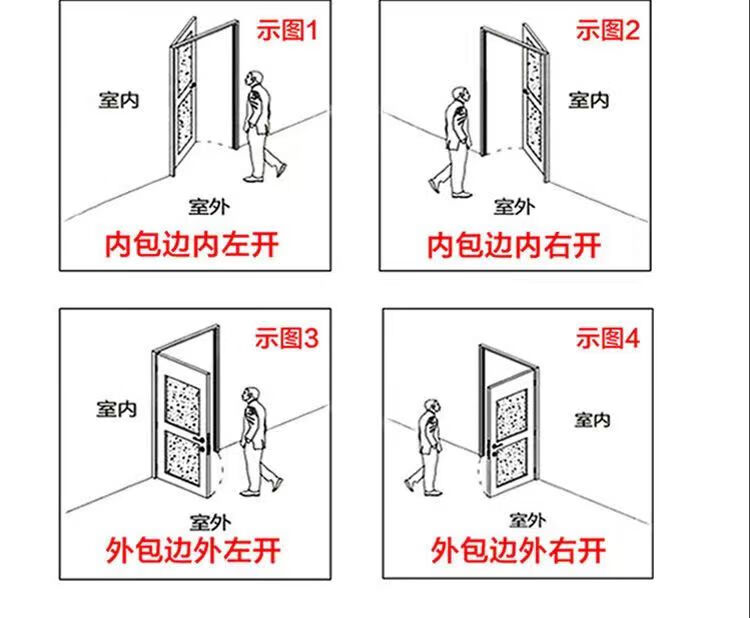 示图1

室内

室外

内包边内左开

示图2

室内

室外

内包边内右开

示图3

室内

室外

外包边外左开

示图4

室内

室外

外包边外右开