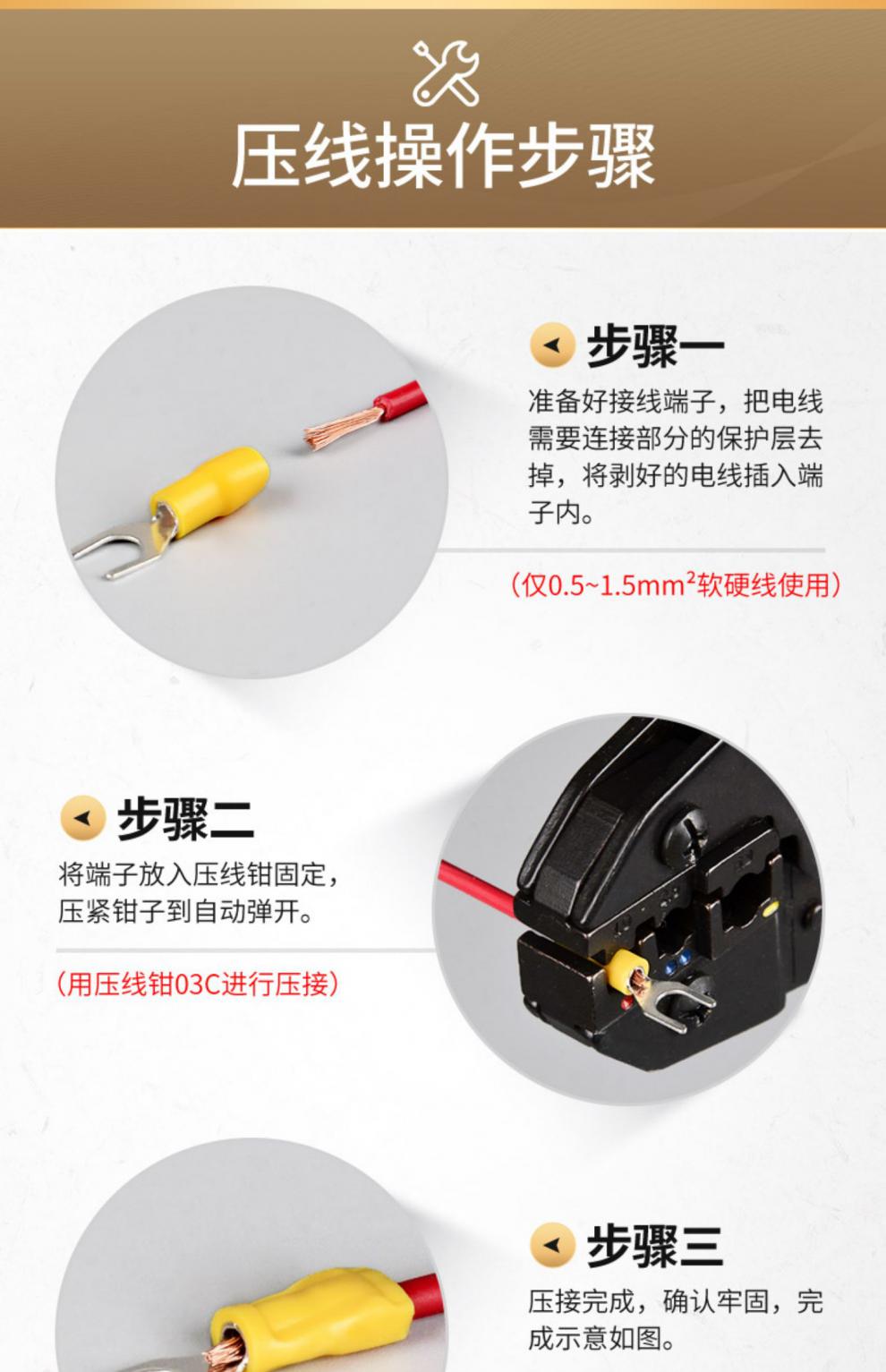 压线操作步骤

步骤一

准备好接线端子，把电线需要连接部分的保护层去掉，将剥好的电线插入端子内。

（仅0.5~1.5mm$^2$软硬线使用）

步骤二

将端子放入压线钳固定，压紧钳子到自动弹开。

（用压线钳03C进行压接）

步骤三

压接完成，确认牢固，完成示意如图。