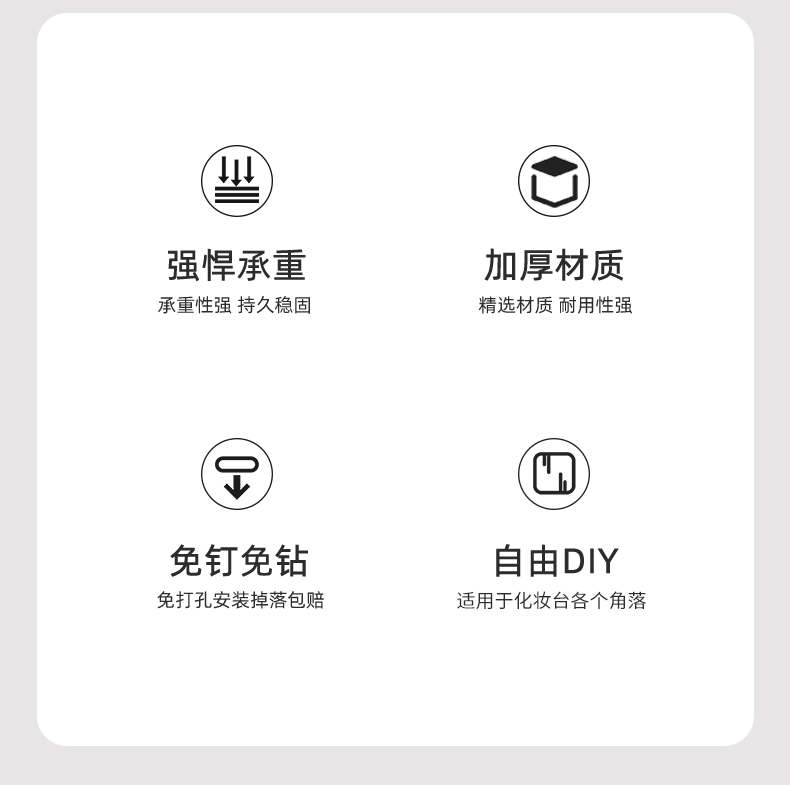 强悍承重
承重性强 持久稳固

加厚材质
精选材质 耐用性强

免钉免钻
免打孔安装掉落包赔

自由DIY
适用于化妆台各个角落