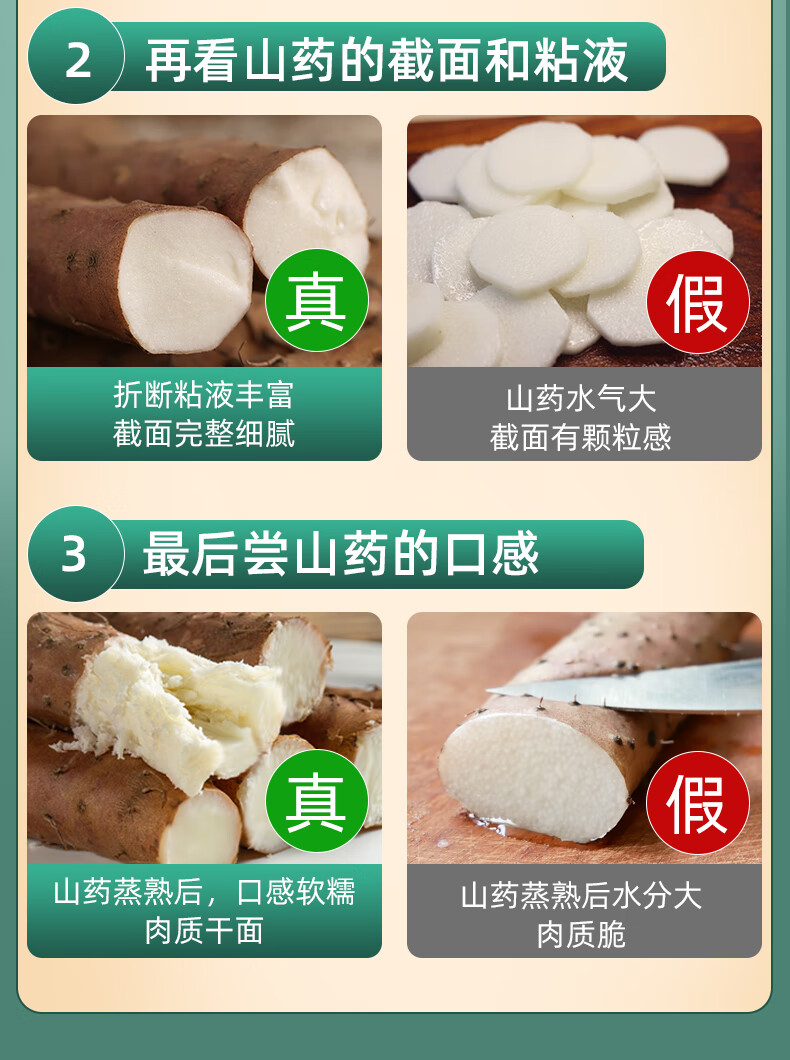 2 再看山药的截面和粘液

真

折断粘液丰富
截面完整细腻

假

山药水气大
截面有颗粒感

3 最后尝山药的口感

真

山药蒸熟后，口感软糯
肉质干面

假

山药蒸熟后水分大
肉质脆