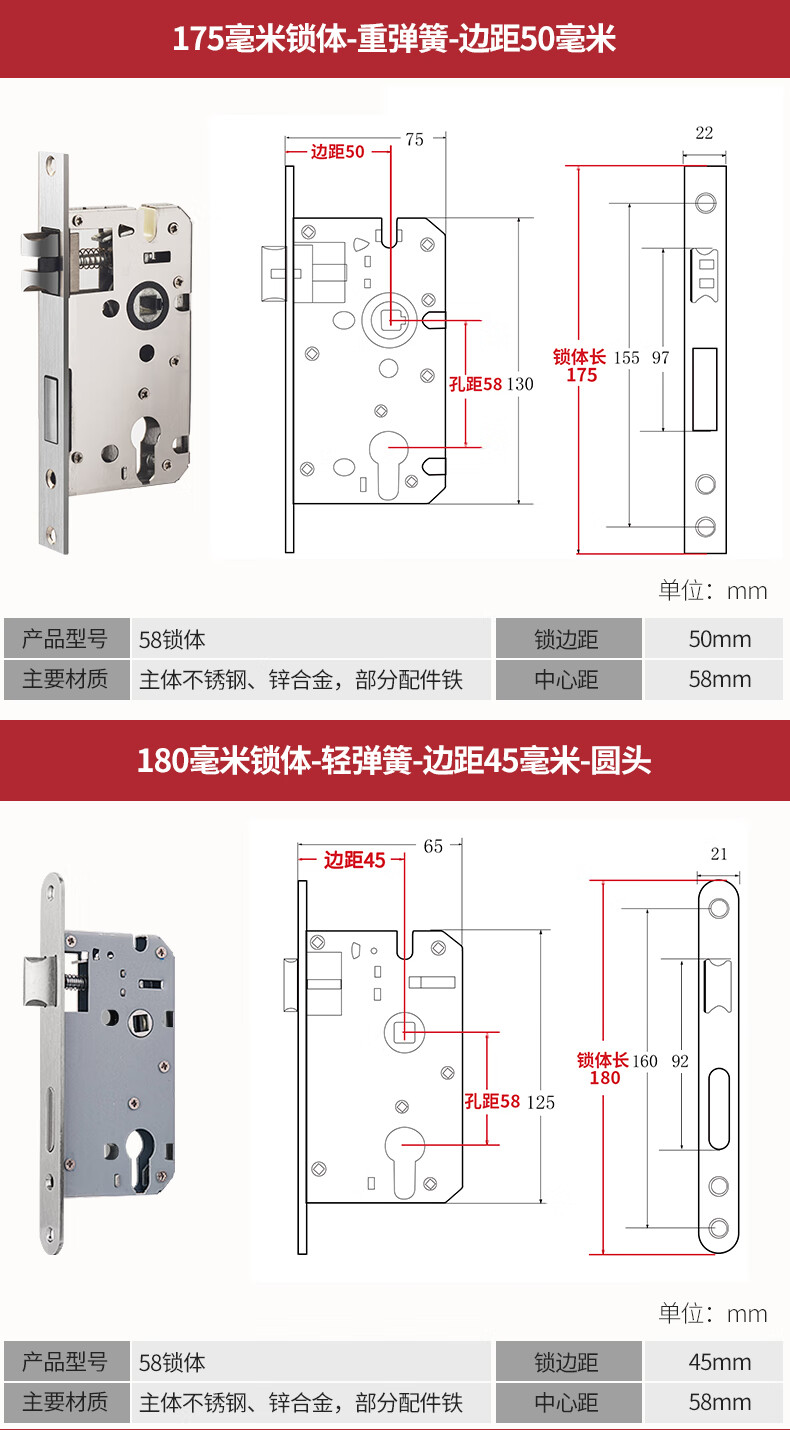 175毫米锁体-重弹簧-边距50毫米

边距50
75
22
孔距58
130
锁体长
175
155
97

单位：mm

| 产品型号 | 58锁体 | 锁边距 | 50mm |
|---|---|---|---|
| 主要材质 | 主体不锈钢、锌合金，部分配件铁 | 中心距 | 58mm |

180毫米锁体-轻弹簧-边距45毫米-圆头

边距45
65
21
孔距58
125
锁体长
180
160
92

单位：mm

| 产品型号 | 58锁体 | 锁边距 | 45mm |
|---|---|---|---|
| 主要材质 | 主体不锈钢、锌合金，部分配件铁 | 中心距 | 58mm |