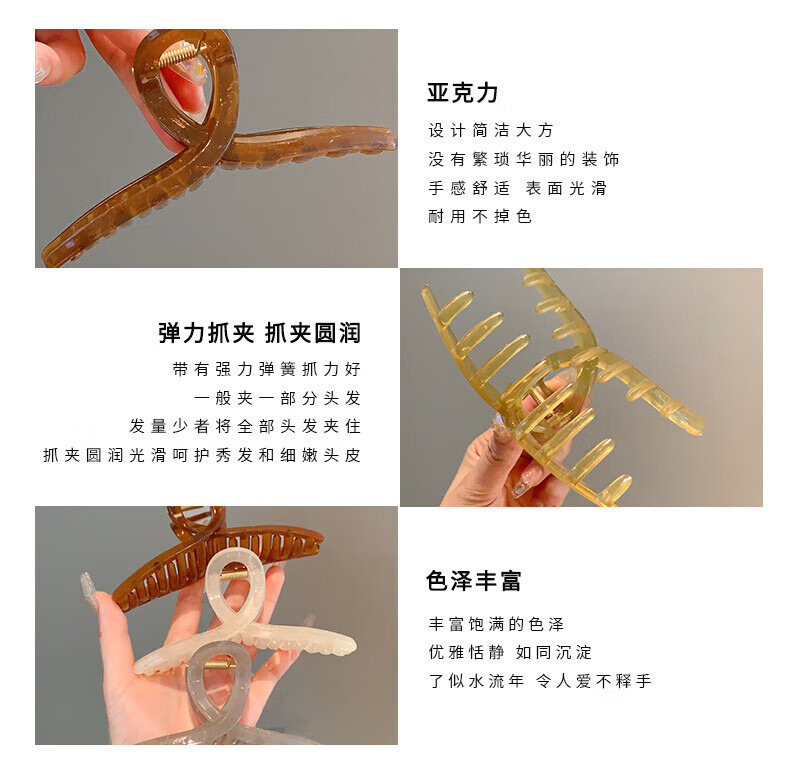 亚克力

设计简洁大方
没有繁琐华丽的装饰
手感舒适 表面光滑
耐用不掉色

弹力抓夹 抓夹圆润

带有强力弹簧抓力好
一般夹一部分头发
发量少者将全部头发夹住
抓夹圆润光滑呵护秀发和细嫩头皮

色泽丰富

丰富饱满的色泽
优雅恬静 如同沉淀
了似水流年 令人爱不释手