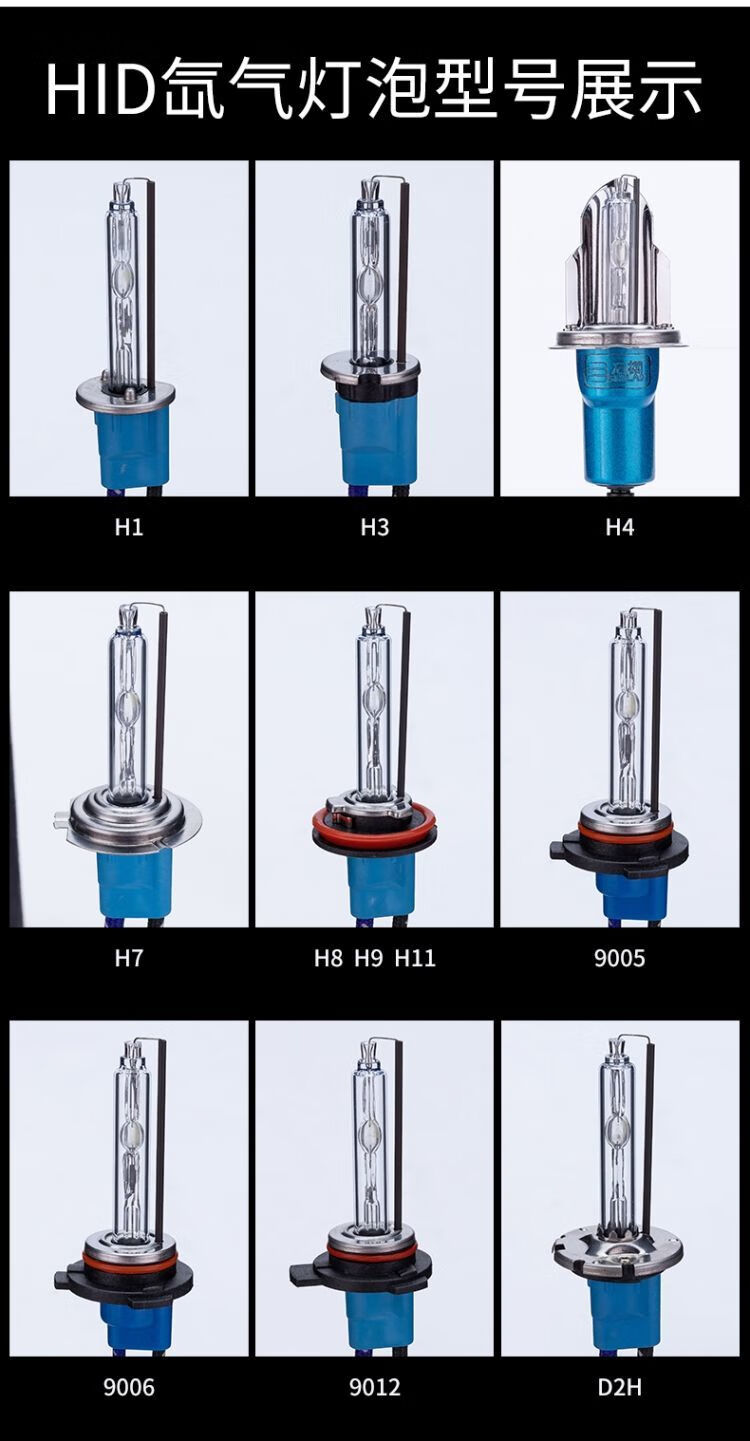 HID氙气灯泡型号展示

H1

H3

H4

H7

H8 H9 H11

9005

9006

9012

D2H