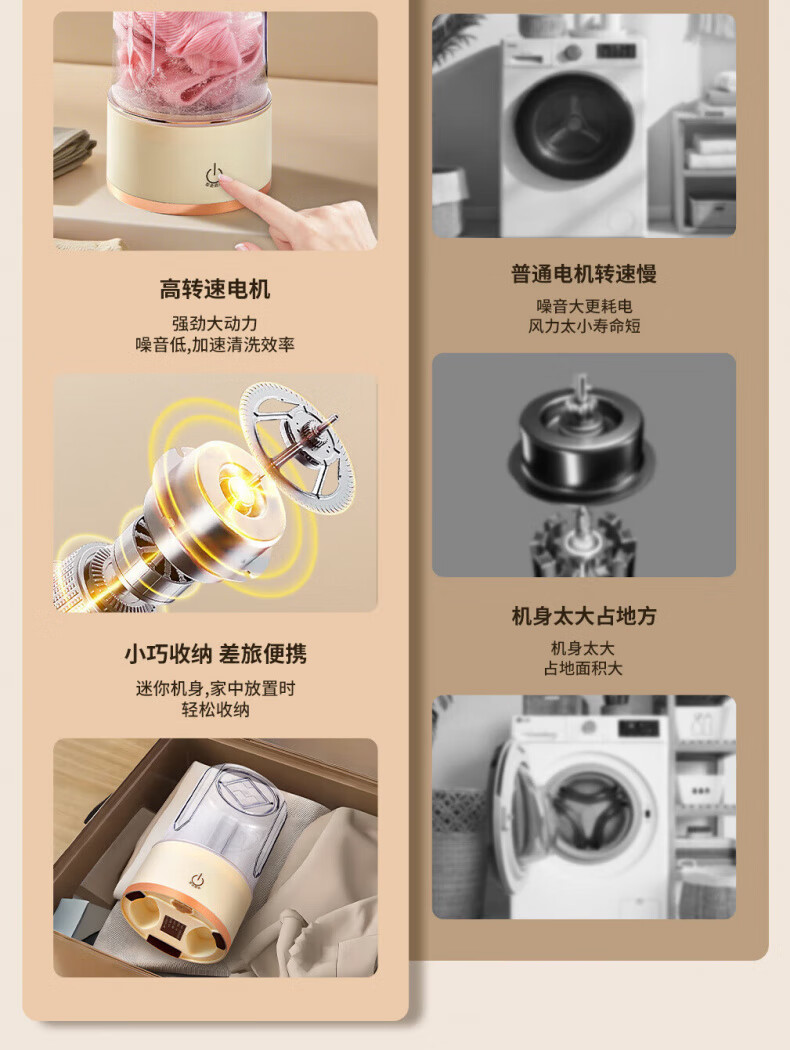 高转速电机
强劲大动力
噪音低,加速清洗效率

小巧收纳 差旅便携
迷你机身,家中放置时
轻松收纳

普通电机转速慢
噪音大更耗电
风力太小寿命短

机身太大占地方
机身太大
占地面积大