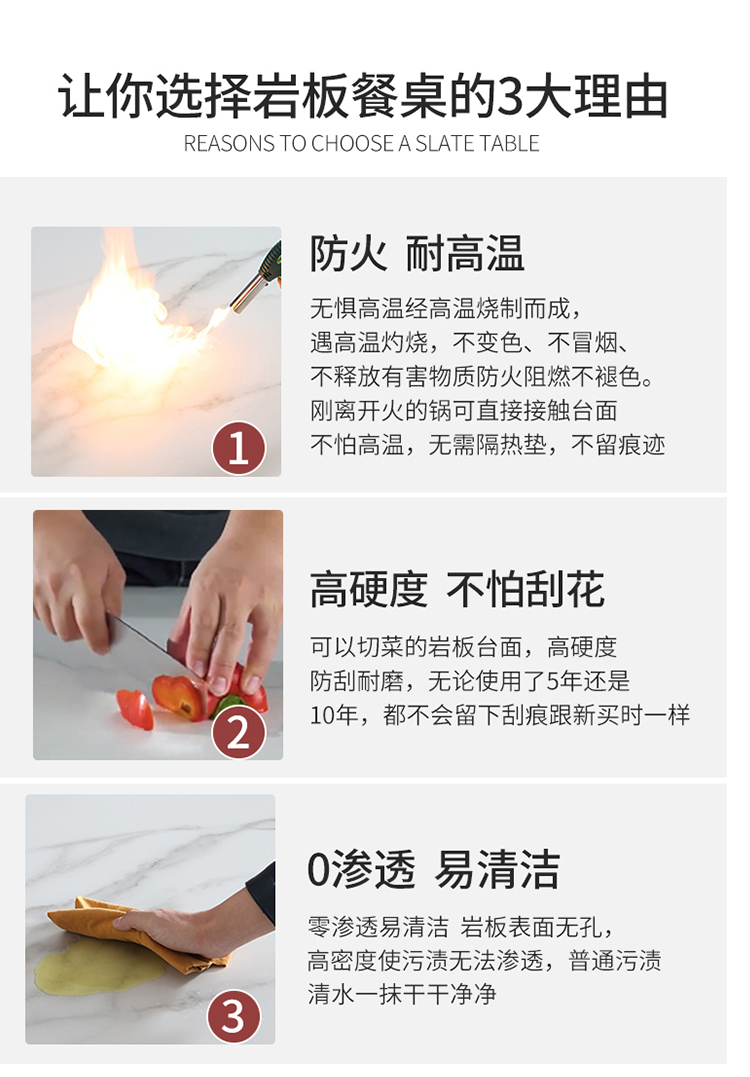 让你选择岩板餐桌的3大理由
REASONS TO CHOOSE A SLATE TABLE

1
防火 耐高温
无惧高温经高温烧制而成，
遇高温灼烧，不变色、不冒烟、
不释放有害物质防火阻燃不褪色。
刚离开火的锅可直接接触台面
不怕高温，无需隔热垫，不留痕迹

2
高硬度 不怕刮花
可以切菜的岩板台面，高硬度
防刮耐磨，无论使用了5年还是
10年，都不会留下刮痕跟新买时一样

3
0渗透 易清洁
零渗透易清洁 岩板表面无孔，
高密度使污渍无法渗透，普通污渍
清水一抹干干净净