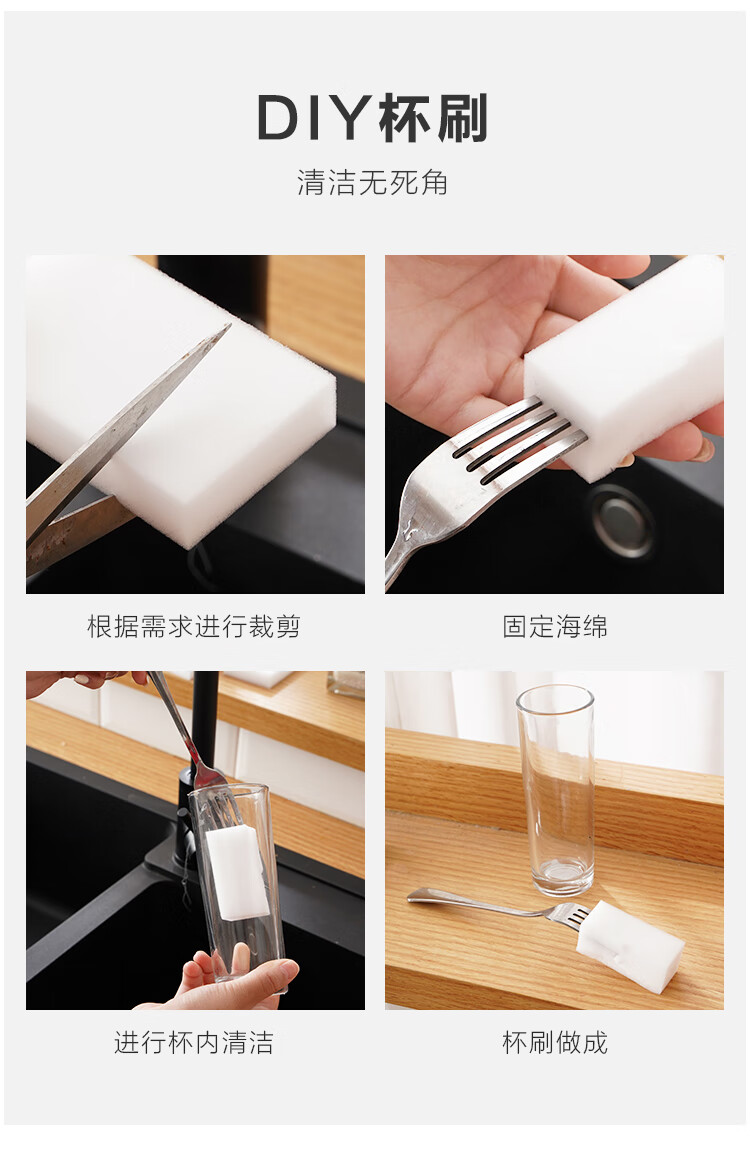 DIY杯刷

清洁无死角

根据需求进行裁剪

固定海绵

进行杯内清洁

杯刷做成