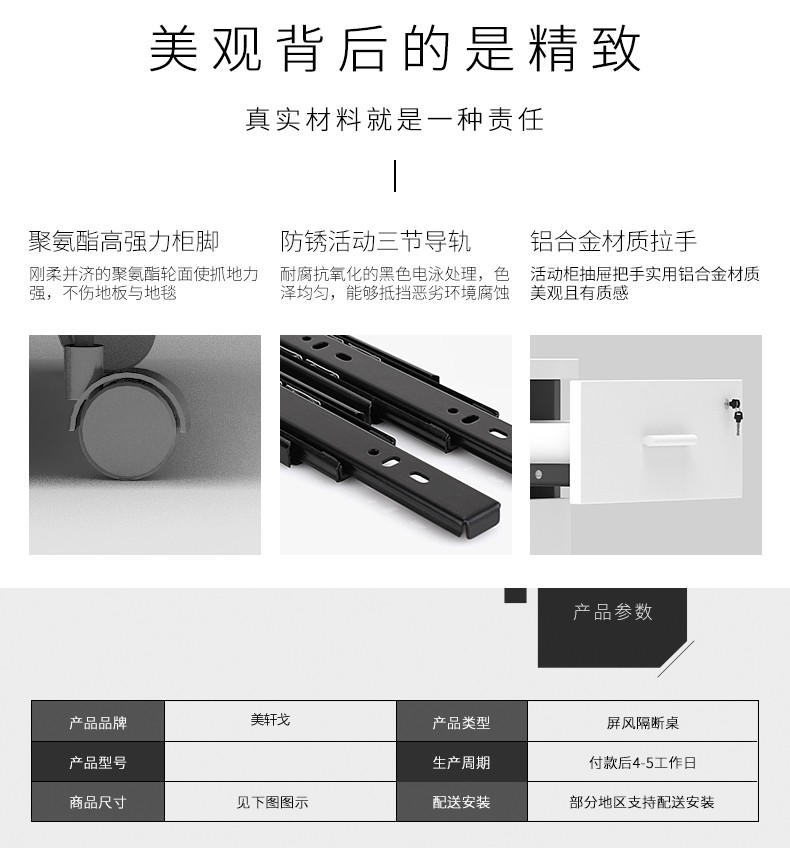 美观背后的是精致

真实材料就是一种责任

聚氨酯高强力柜脚
刚柔并济的聚氨酯轮面使抓地力强，不伤地板与地毯

防锈活动三节导轨
耐腐抗氧化的黑色电泳处理，色泽均匀，能够抵挡恶劣环境腐蚀

铝合金材质拉手
活动柜抽屉把手实用铝合金材质美观且有质感

产品参数

| 产品品牌 | 美轩戈 | 产品类型 | 屏风隔断桌 |
|---|---|---|---|
| 产品型号 | | 生产周期 | 付款后4-5工作日 |
| 商品尺寸 | 见下图图示 | 配送安装 | 部分地区支持配送安装 |