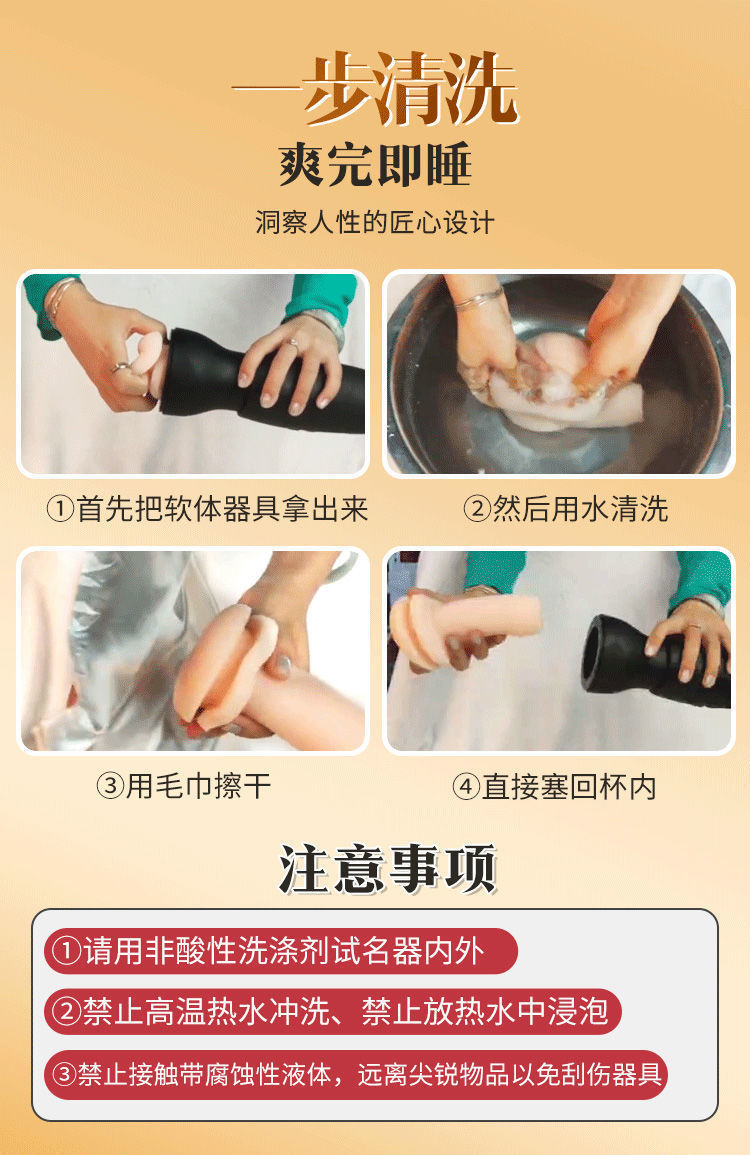 一步清洗

爽完即睡

洞察人性的匠心设计

①首先把软体器具拿出来

②然后用水清洗

③用毛巾擦干

④直接塞回杯内

注意事项

①请用非酸性洗涤剂试名器内外

②禁止高温热水冲洗、禁止放热水中浸泡

③禁止接触带腐蚀性液体，远离尖锐物品以免刮伤器具