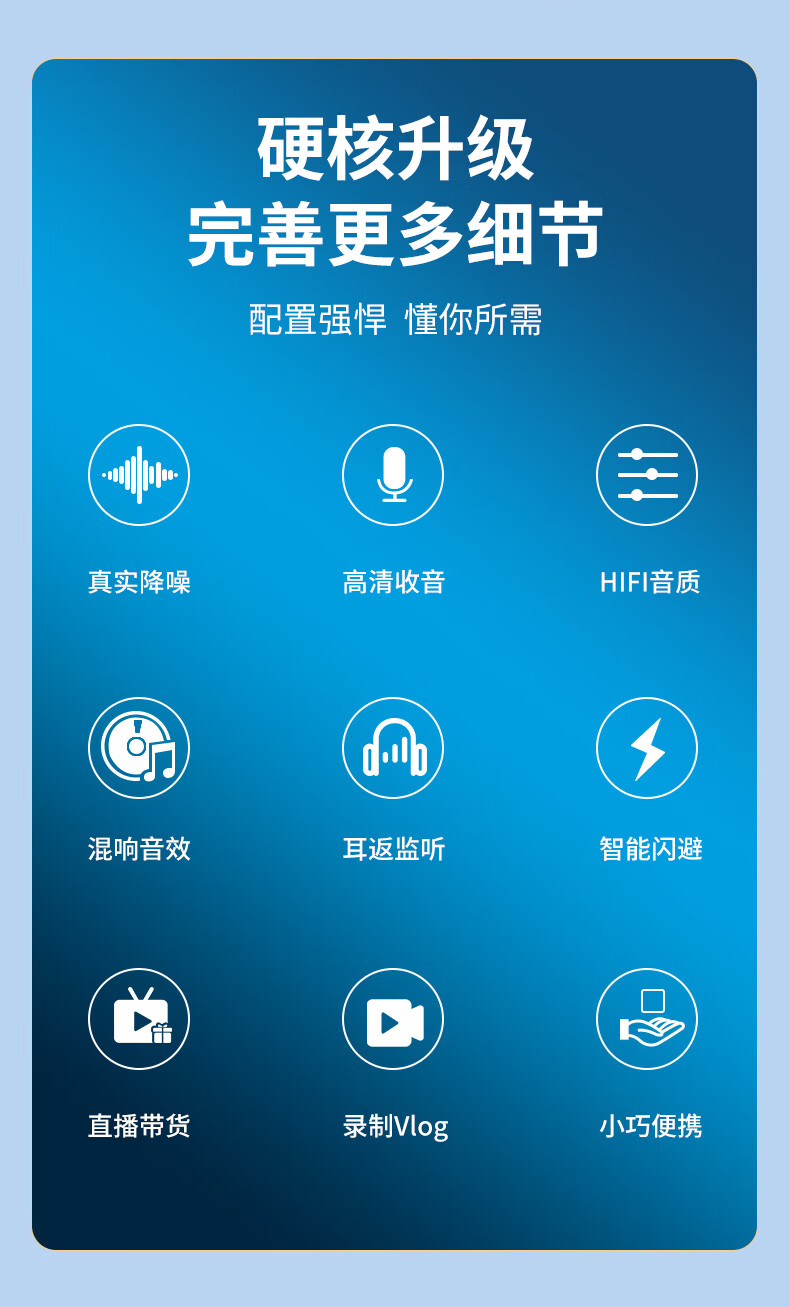 硬核升级
完善更多细节

配置强悍 懂你所需

真实降噪

高清收音

HIFI音质

混响音效

耳返监听

智能闪避

直播带货

录制Vlog

小巧便携