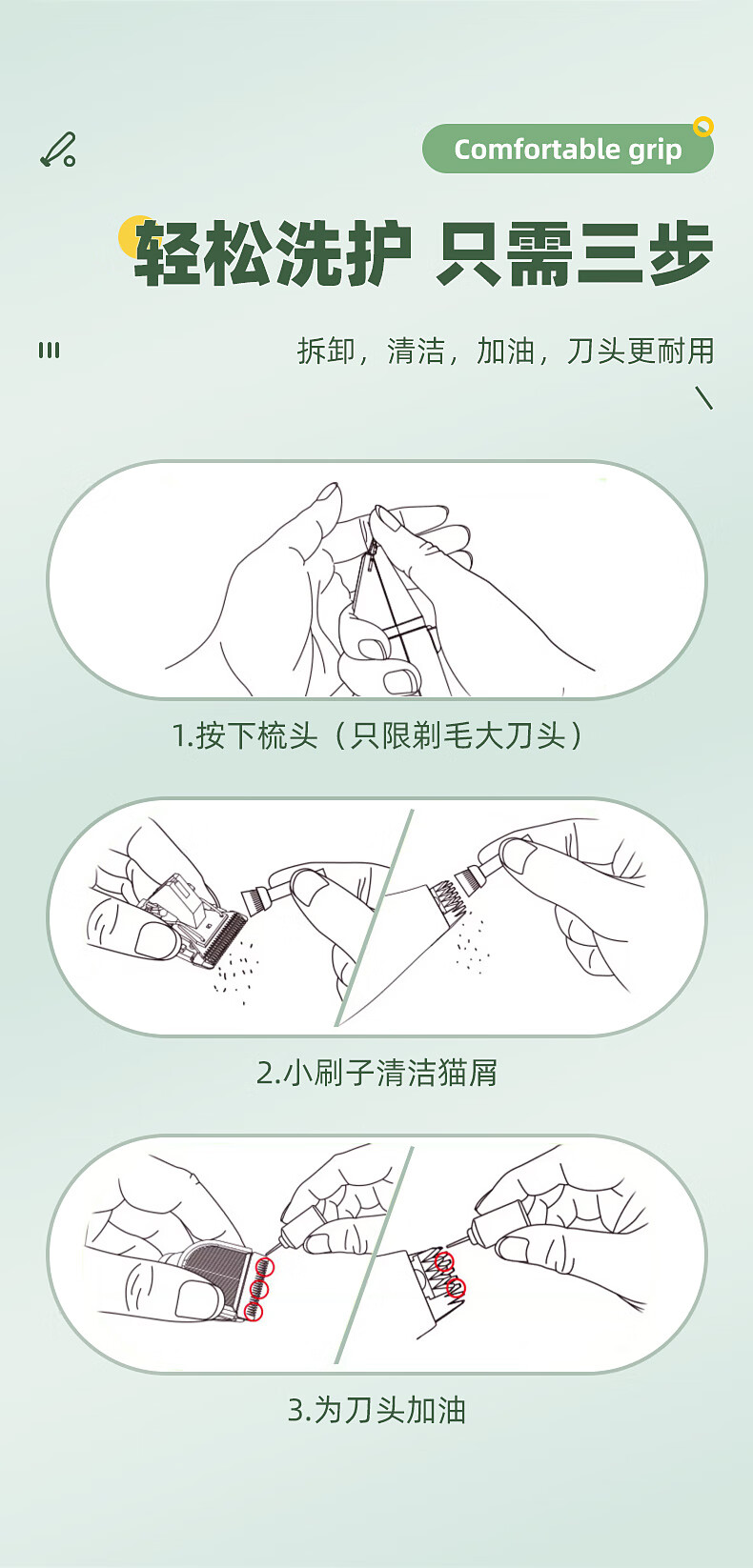 Comfortable grip

轻松洗护 只需三步

拆卸，清洁，加油，刀头更耐用

1.按下梳头（只限剃毛大刀头）

2.小刷子清洁猫屑

3.为刀头加油